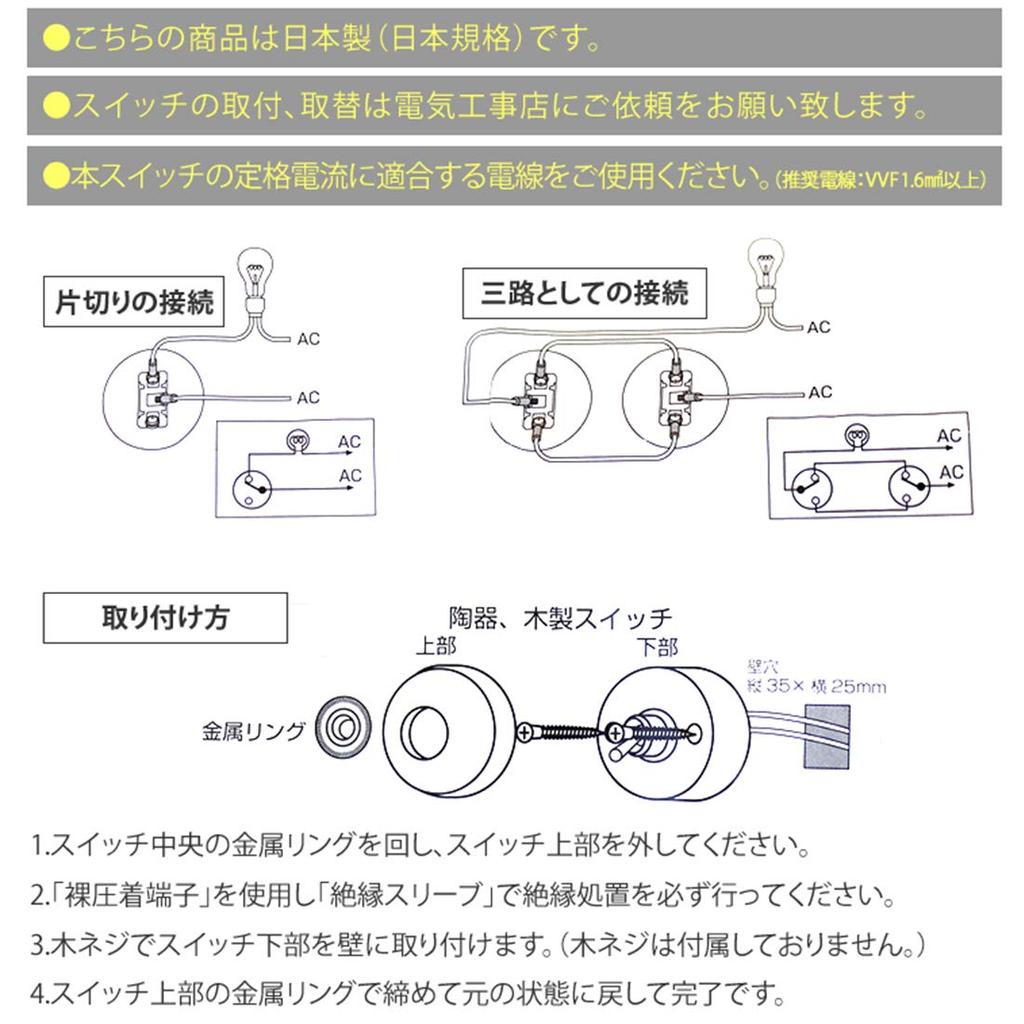 ●こちらの商品は日本製（日本規格）です。

●スイッチの取付、取替は電気工事店にご依頼をお願い致します。

●本スイッチの定格電流に適合する電線をご使用ください。（推奨電線：VVF1.6㎟以上）

片切りの接続

AC

AC

AC

AC

三路としての接続

AC

AC

AC

AC

取り付け方

陶器、木製スイッチ

上部

下部

壁穴
縦35×横25mm

金属リング

1.スイッチ中央の金属リングを回し、スイッチ上部を外してください。

2.「裸圧着端子」を使用し「絶縁スリーブ」で絶縁処置を必ず行ってください。

3.木ネジでスイッチ下部を壁に取り付けます。（木ネジは付属しておりません。）

4.スイッチ上部の金属リングで締めて元の状態に戻して完了です。