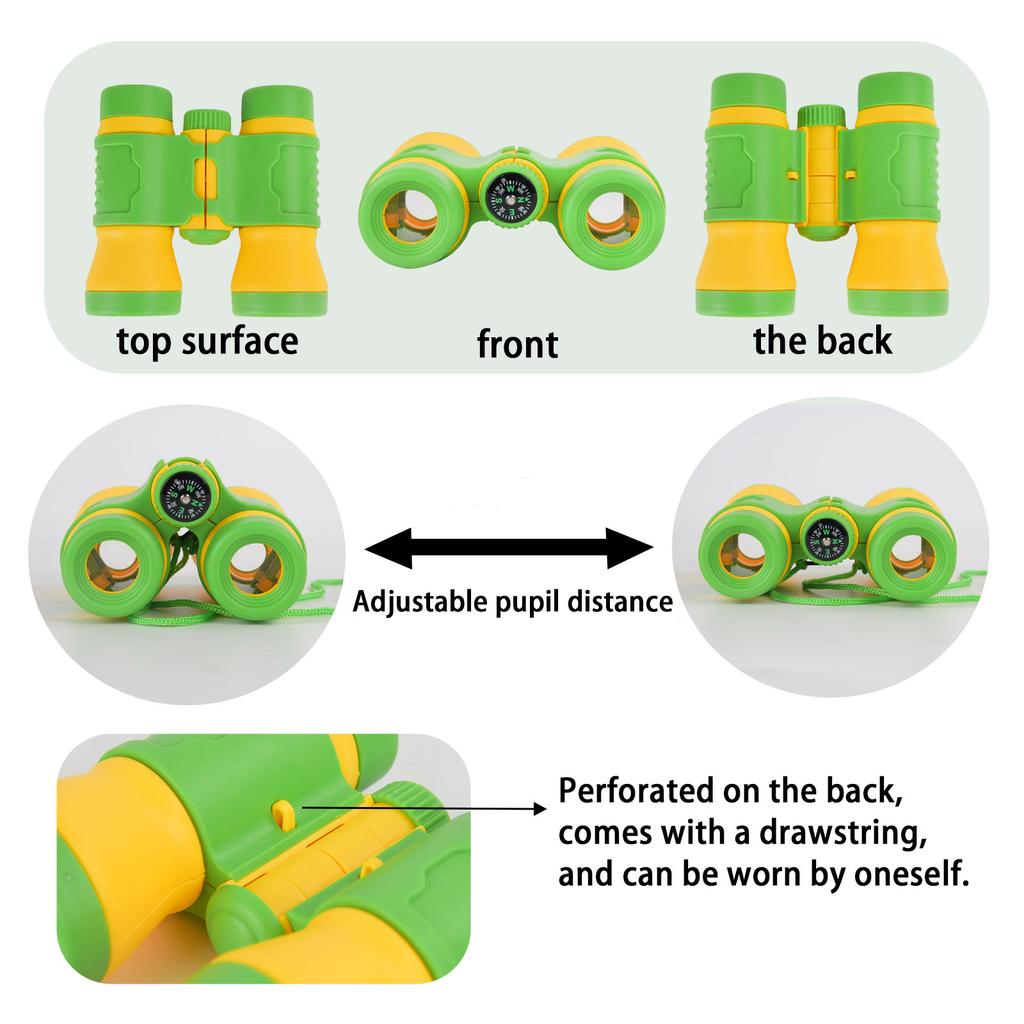 top surface

front

the back

Adjustable pupil distance

Perforated on the back, comes with a drawstring, and can be worn by oneself.