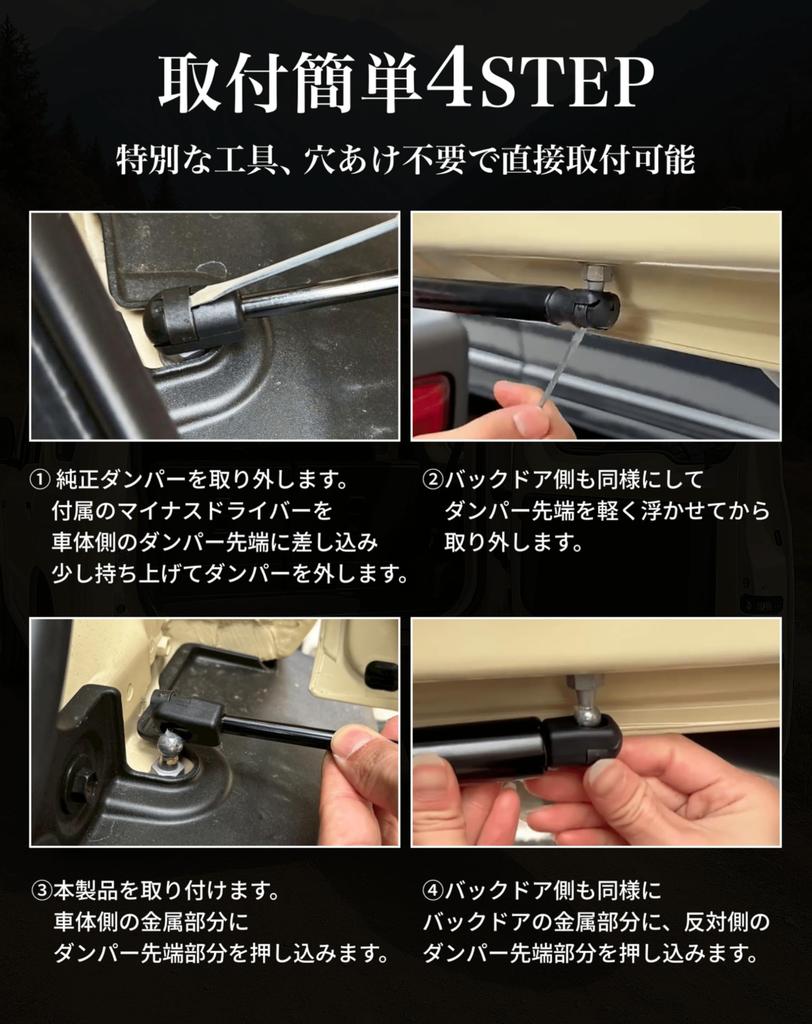 取付簡単4STEP

特別な工具、穴あけ不要で直接取付可能

① 純正ダンパーを取り外します。
付属のマイナスドライバーを
車体側のダンパー先端に差し込み
少し持ち上げてダンパーを外します。

②バックドア側も同様にして
ダンパー先端を軽く浮かせてから
取り外します。

③本製品を取り付けます。
車体側の金属部分に
ダンパー先端部分を押し込みます。

④バックドア側も同様に
バックドアの金属部分に、反対側の
ダンパー先端部分を押し込みます。