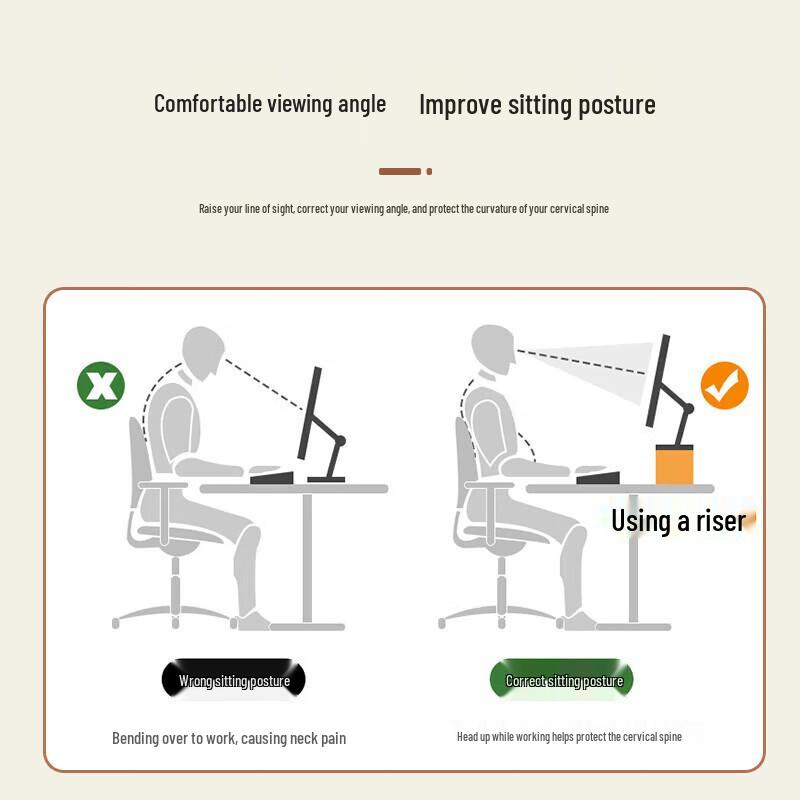 Comfortable viewing angle Improve sitting posture

Raise your line of sight, correct your viewing angle, and protect the curvature of your cervical spine

Using a riser

Wrong sitting posture

Bending over to work, causing neck pain

Correct sitting posture

Head up while working helps protect the cervical spine