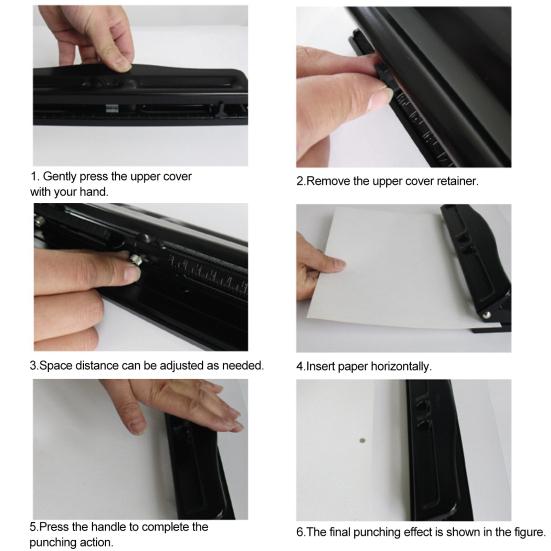 1. Gently press the upper cover with your hand.

2.Remove the upper cover retainer.

3.Space distance can be adjusted as needed.

4.Insert paper horizontally.

5.Press the handle to complete the punching action.

6.The final punching effect is shown in the figure.