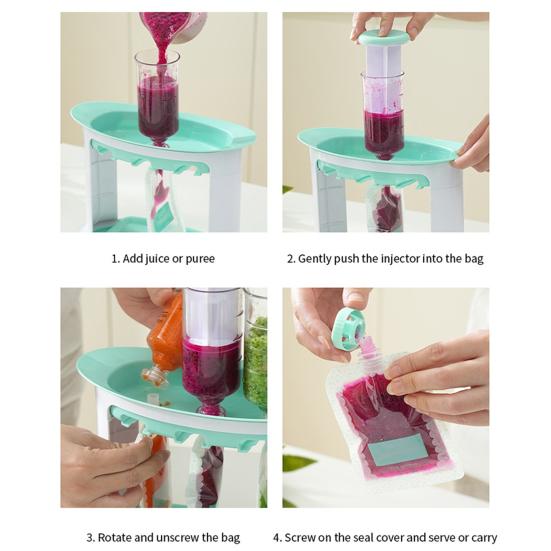 1. Add juice or puree

2. Gently push the injector into the bag

3. Rotate and unscrew the bag

4. Screw on the seal cover and serve or carry