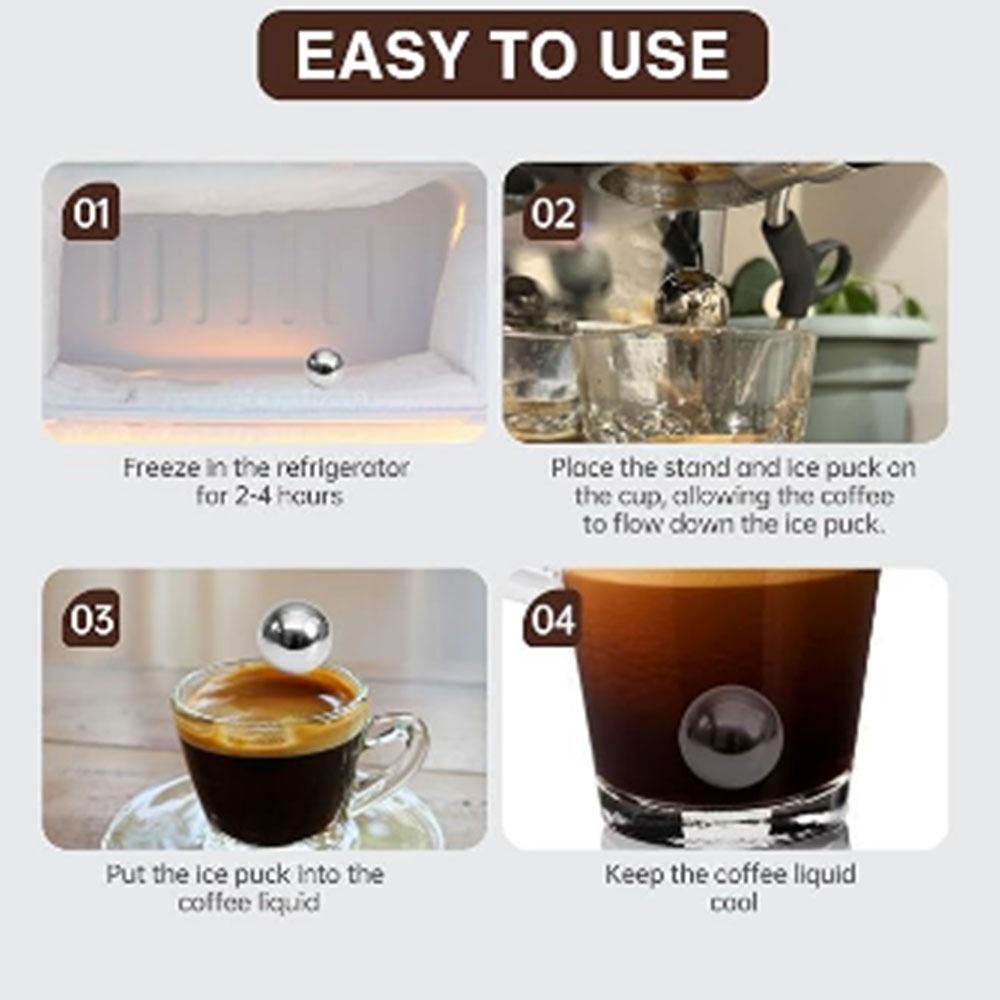 EASY TO USE

01

Freeze in the refrigerator for 2-4 hours

02

Place the stand and ice puck on the cup, allowing the coffee to flow down the ice puck.

03

Put the ice puck into the coffee liquid

04

Keep the coffee liquid cool