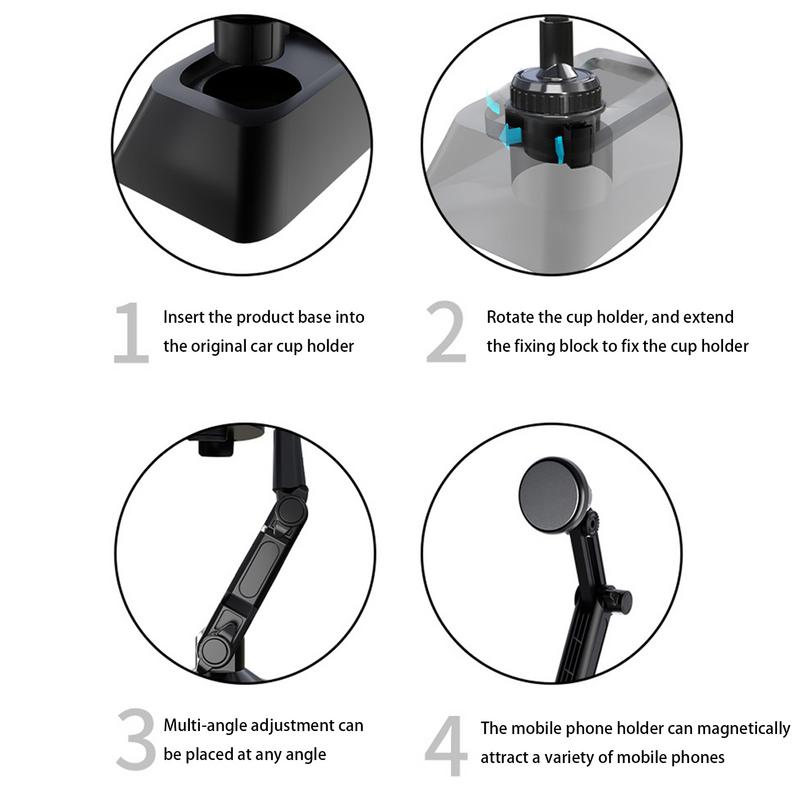 1 Insert the product base into the original car cup holder

2 Rotate the cup holder, and extend the fixing block to fix the cup holder

3 Multi-angle adjustment can be placed at any angle

4 The mobile phone holder can magnetically attract a variety of mobile phones