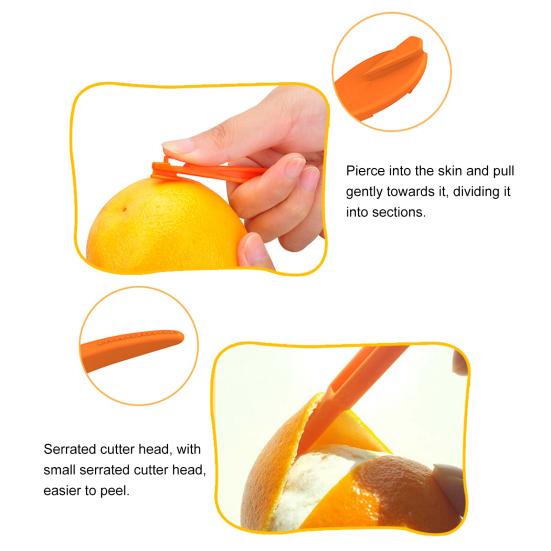 Pierce into the skin and pull gently towards it, dividing it into sections.

Serrated cutter head, with small serrated cutter head, easier to peel.