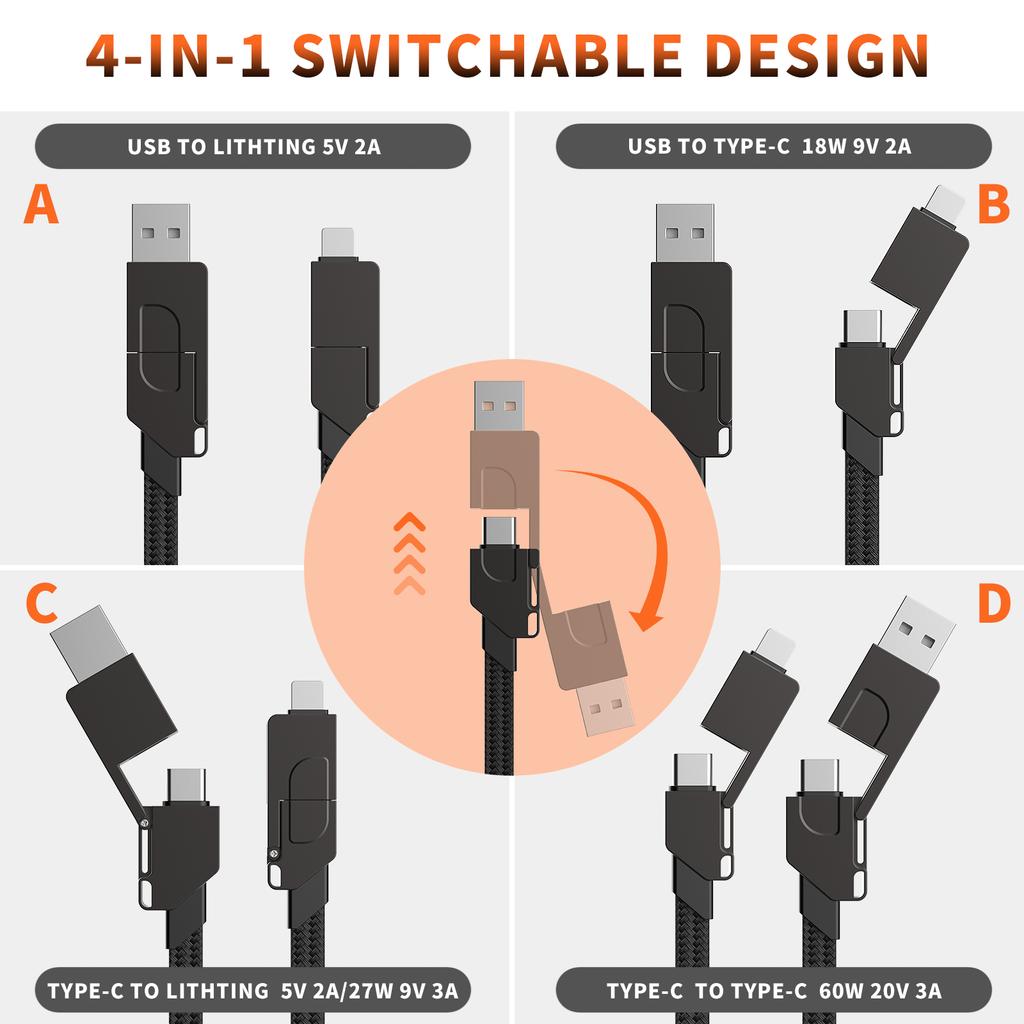 4-IN-1 SWITCHABLE DESIGN

USB TO LITHTING 5V 2A

A

USB TO TYPE-C 18W 9V 2A

B

C

D

TYPE-C TO LITHTING 5V 2A/27W 9V 3A

TYPE-C TO TYPE-C 60W 20V 3A