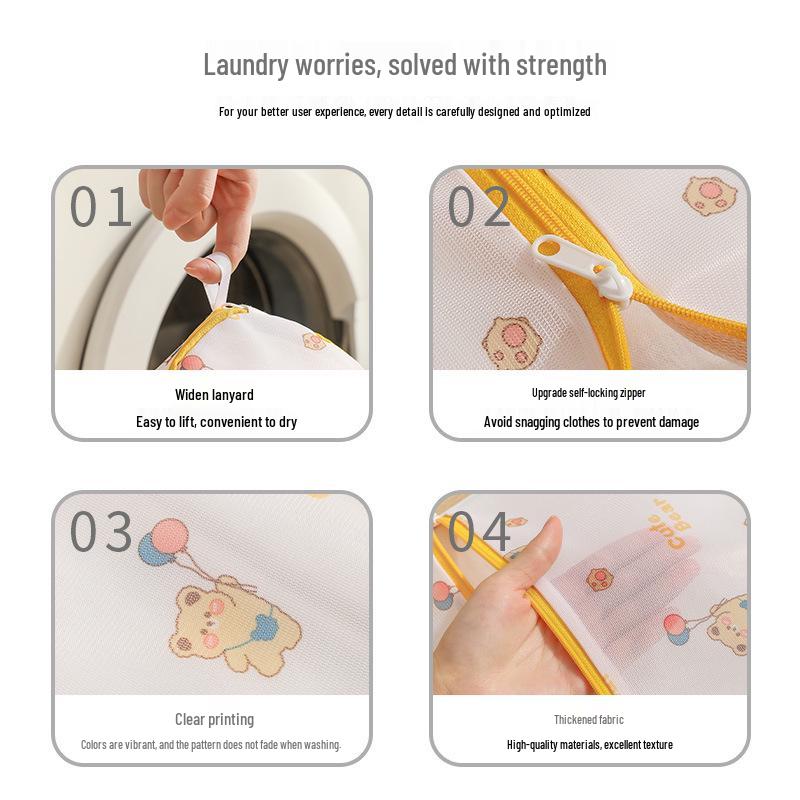 Laundry worries, solved with strength

For your better user experience, every detail is carefully designed and optimized

01

Widen lanyard

Easy to lift, convenient to dry

02

Upgrade self-locking zipper

Avoid snagging clothes to prevent damage

03

Clear printing

Colors are vibrant, and the pattern does not fade when washing.

04

Cute Bear

Thickened fabric

High-quality materials, excellent texture