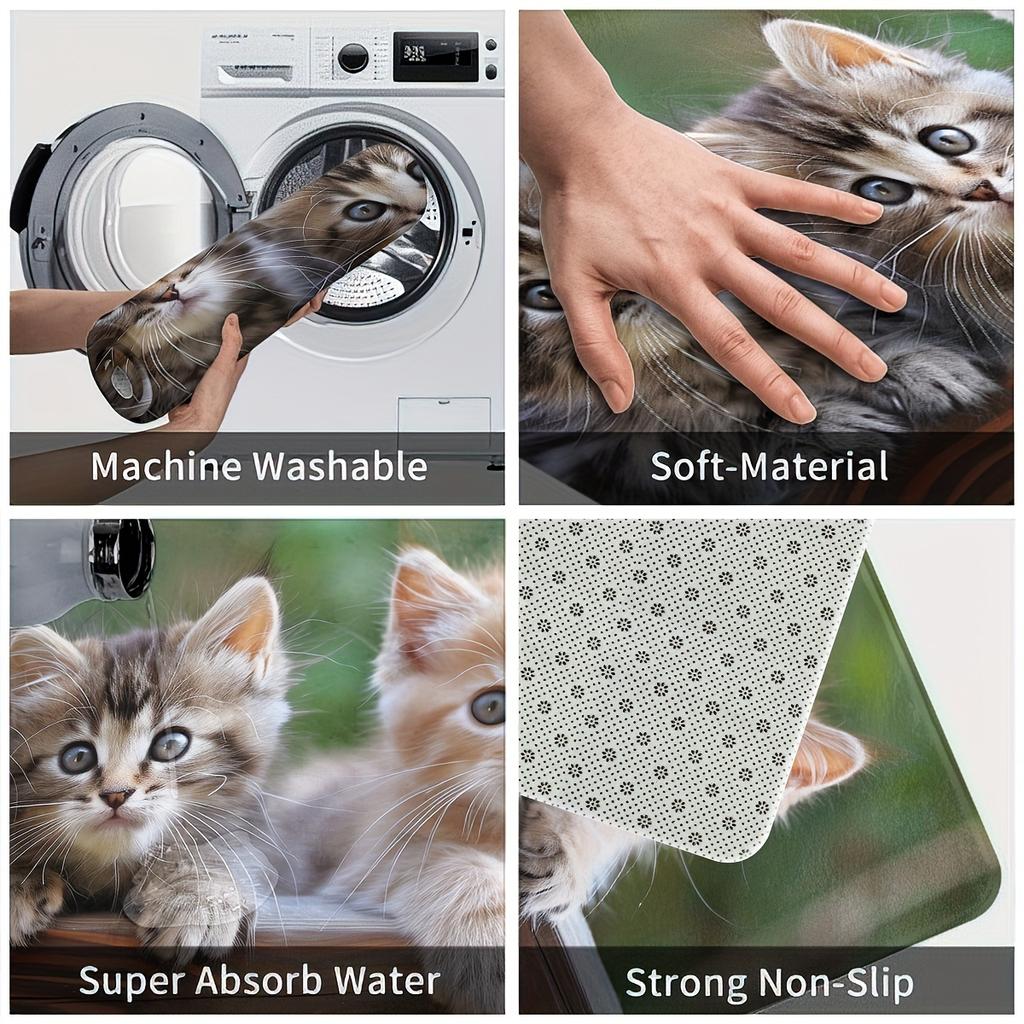 Machine Washable

Soft-Material

Super Absorb Water

Strong Non-Slip