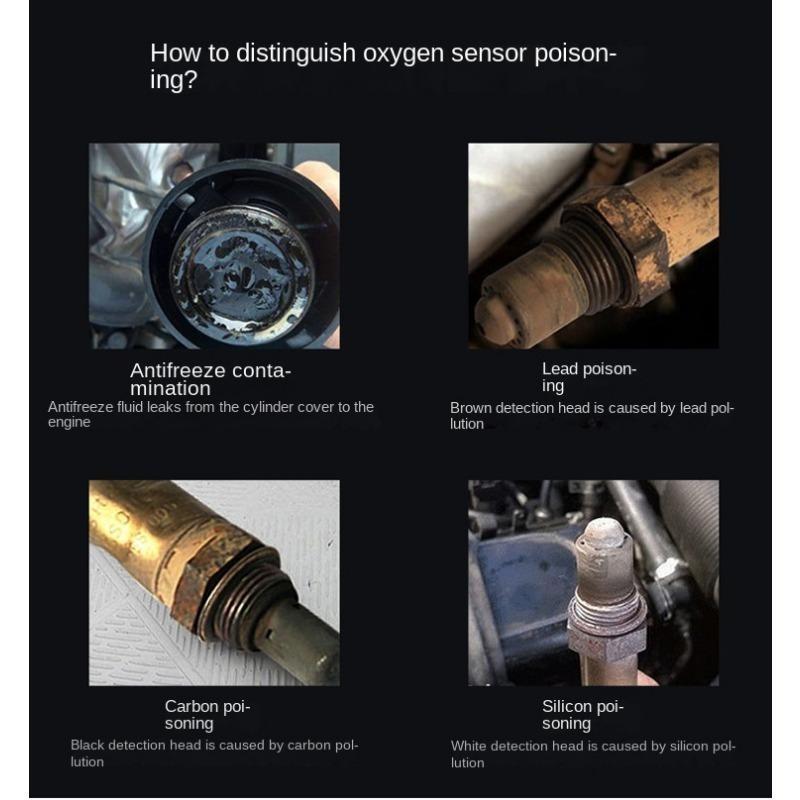 How to distinguish oxygen sensor poisoning?

Antifreeze contamination
Antifreeze fluid leaks from the cylinder cover to the engine

Lead poisoning
Brown detection head is caused by lead pollution

Carbon poisoning
Black detection head is caused by carbon pollution

Silicon poisoning
White detection head is caused by silicon pollution