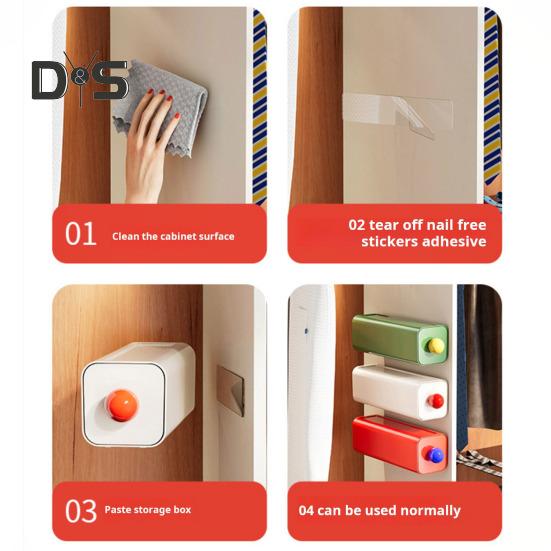 D&S

01 Clean the cabinet surface

02 tear off nail free stickers adhesive

03 Paste storage box

04 can be used normally