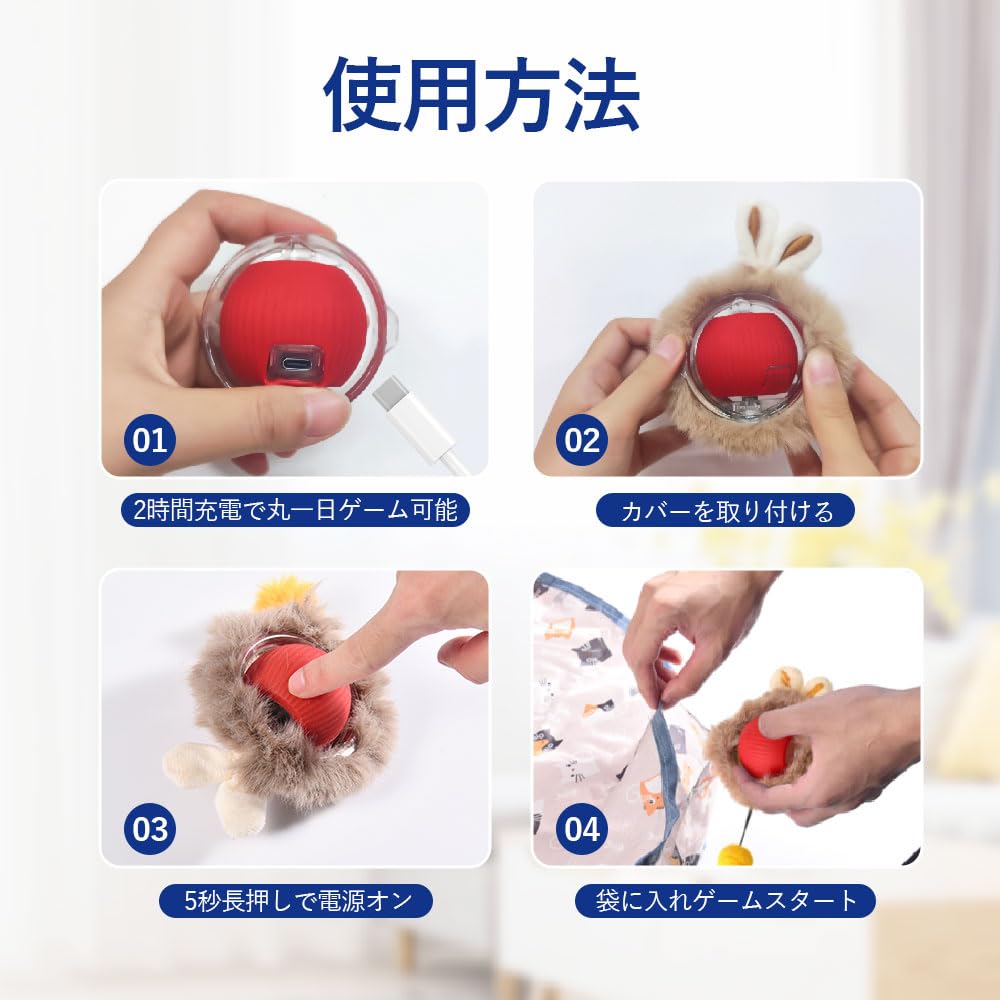 使用方法

01

2時間充電で丸一日ゲーム可能

02

カバーを取り付ける

03

5秒長押しで電源オン

04

袋に入れゲームスタート