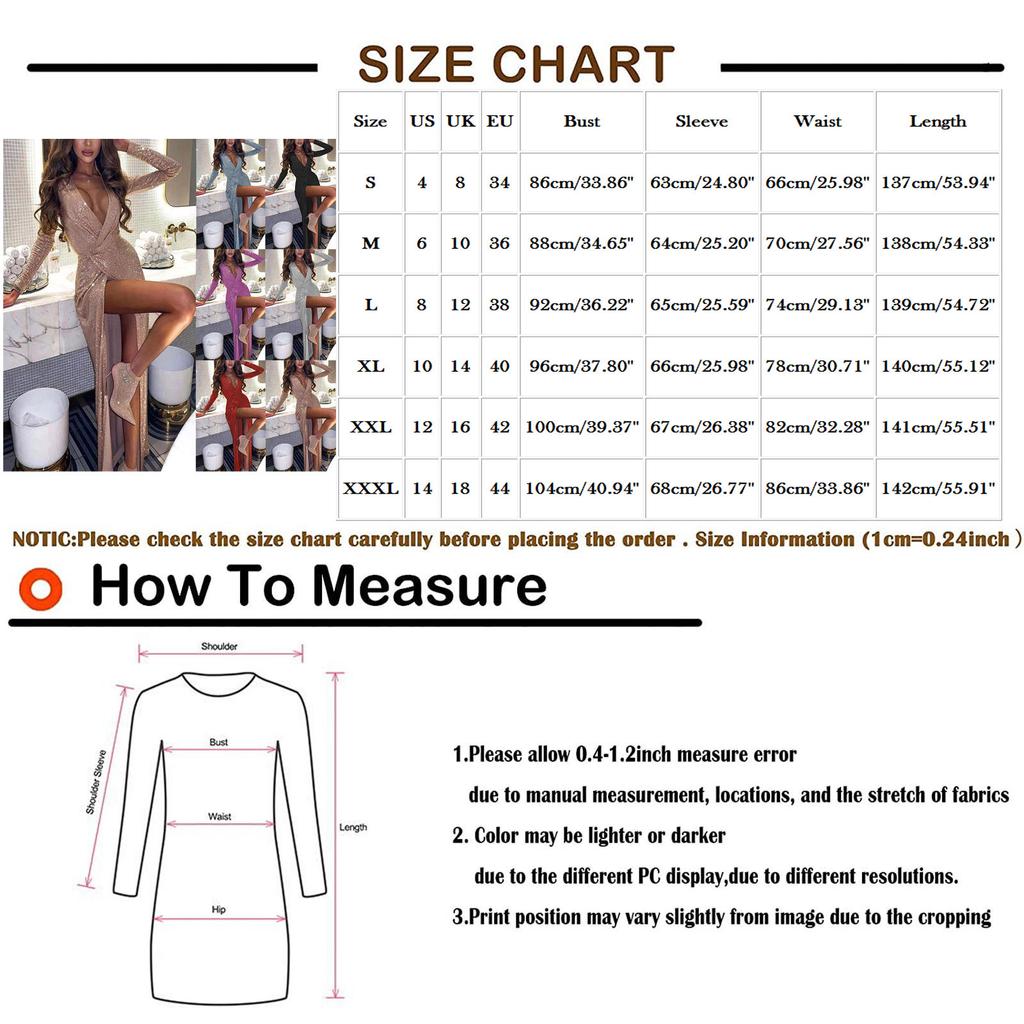 SIZE CHART

| Size | US | UK | EU | Bust | Sleeve | Waist | Length |
|---|---|---|---|---|---|---|---|
| S | 4 | 8 | 34 | 86cm/33.86" | 63cm/24.80" | 66cm/25.98" | 137cm/53.94" |
| M | 6 | 10 | 36 | 88cm/34.65" | 64cm/25.20" | 70cm/27.56" | 138cm/54.33" |
| L | 8 | 12 | 38 | 92cm/36.22" | 65cm/25.59" | 74cm/29.13" | 139cm/54.72" |
| XL | 10 | 14 | 40 | 96cm/37.80" | 66cm/25.98" | 78cm/30.71" | 140cm/55.12" |
| XXL | 12 | 16 | 42 | 100cm/39.37" | 67cm/26.38" | 82cm/32.28" | 141cm/55.51" |
| XXXL | 14 | 18 | 44 | 104cm/40.94" | 68cm/26.77" | 86cm/33.86" | 142cm/55.91" |

NOTIC:Please check the size chart carefully before placing the order . Size Information (1cm=0.24inch )

How To Measure

Shoulder
Shoulder Sleeve
Bust
Waist
Hip
Length

1.Please allow 0.4-1.2inch measure error due to manual measurement, locations, and the stretch of fabrics
2. Color may be lighter or darker due to the different PC display,due to different resolutions.
3.Print position may vary slightly from image due to the cropping