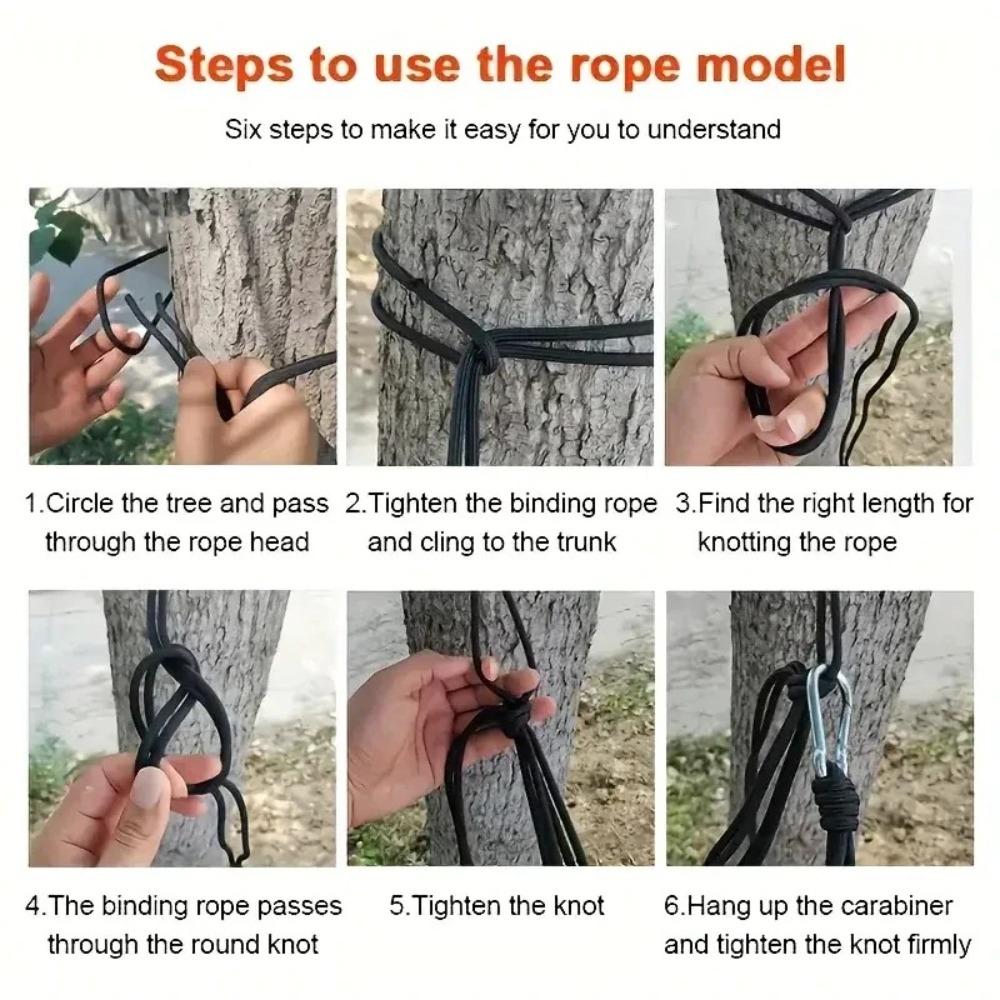 Steps to use the rope model

Six steps to make it easy for you to understand

1.Circle the tree and pass through the rope head

2.Tighten the binding rope and cling to the trunk

3.Find the right length for knotting the rope

4.The binding rope passes through the round knot

5.Tighten the knot

6.Hang up the carabiner and tighten the knot firmly