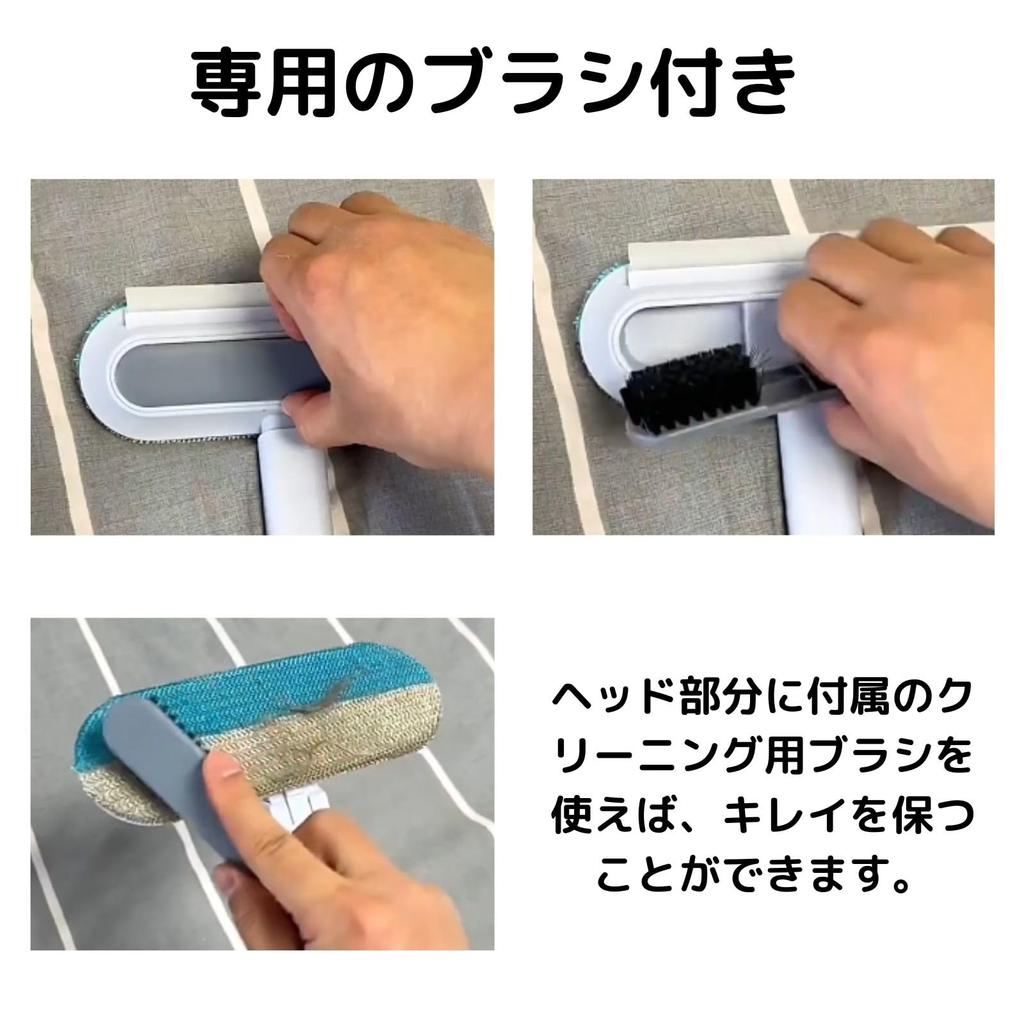 専用のブラシ付き

ヘッド部分に付属のクリーニング用ブラシを使えば、キレイを保つことができます。