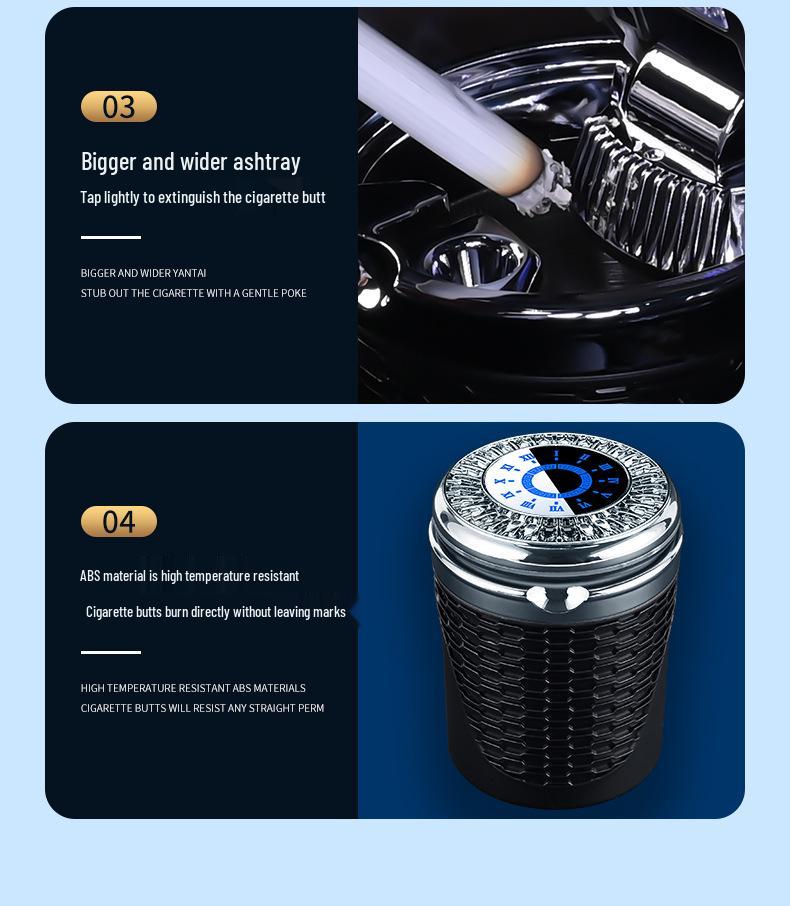 03

Bigger and wider ashtray

Tap lightly to extinguish the cigarette butt

BIGGER AND WIDER YANTAI
STUB OUT THE CIGARETTE WITH A GENTLE POKE

04

ABS material is high temperature resistant

Cigarette butts burn directly without leaving marks

HIGH TEMPERATURE RESISTANT ABS MATERIALS
CIGARETTE BUTTS WILL RESIST ANY STRAIGHT PERM