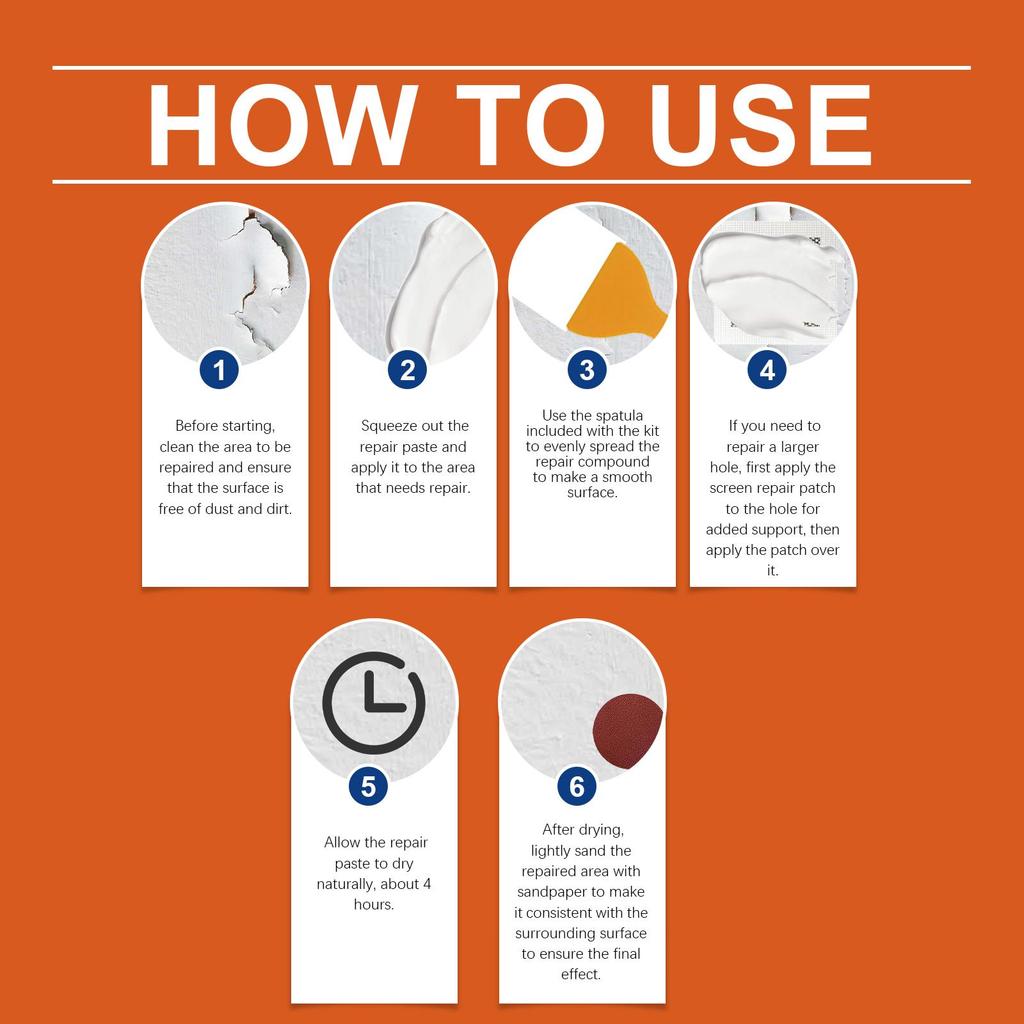 HOW TO USE

1

Before starting, clean the area to be repaired and ensure that the surface is free of dust and dirt.

2

Squeeze out the repair paste and apply it to the area that needs repair.

3

Use the spatula included with the kit to evenly spread the repair compound to make a smooth surface.

4

If you need to repair a larger hole, first apply the screen repair patch to the hole for added support, then apply the patch over it.

5

Allow the repair paste to dry naturally, about 4 hours.

6

After drying, lightly sand the repaired area with sandpaper to make it consistent with the surrounding surface to ensure the final effect.