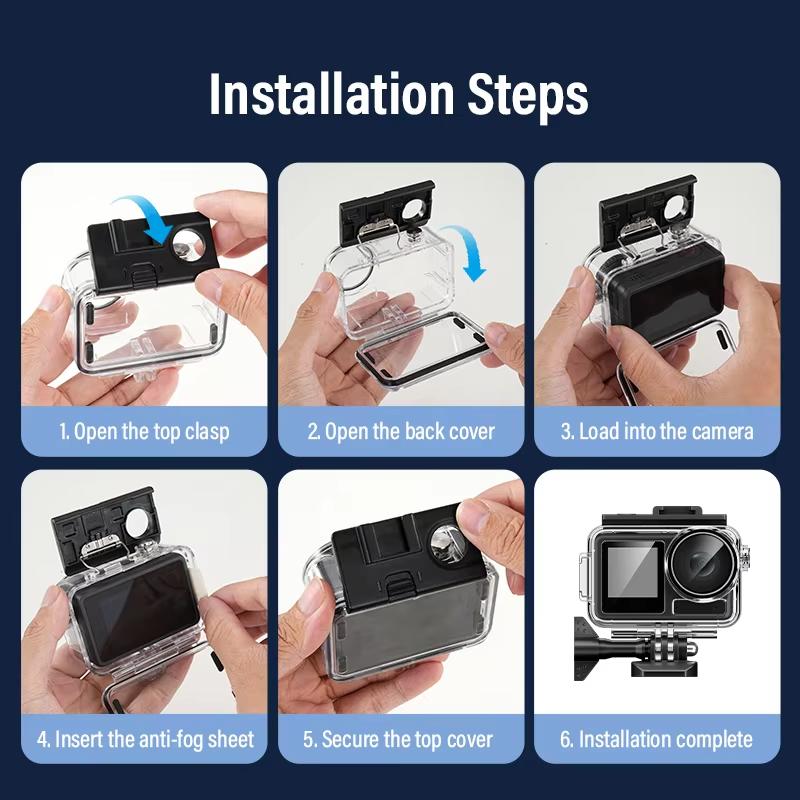 Installation Steps

1. Open the top clasp

2. Open the back cover

3. Load into the camera

4. Insert the anti-fog sheet

5. Secure the top cover

6. Installation complete