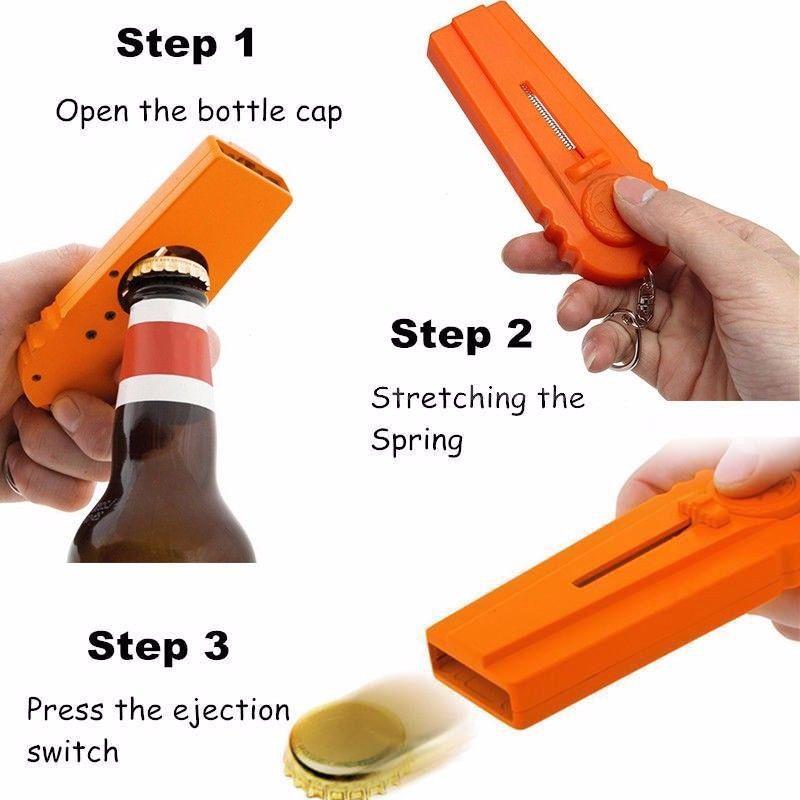 Step 1

Open the bottle cap

Step 2

Stretching the Spring

Step 3

Press the ejection switch