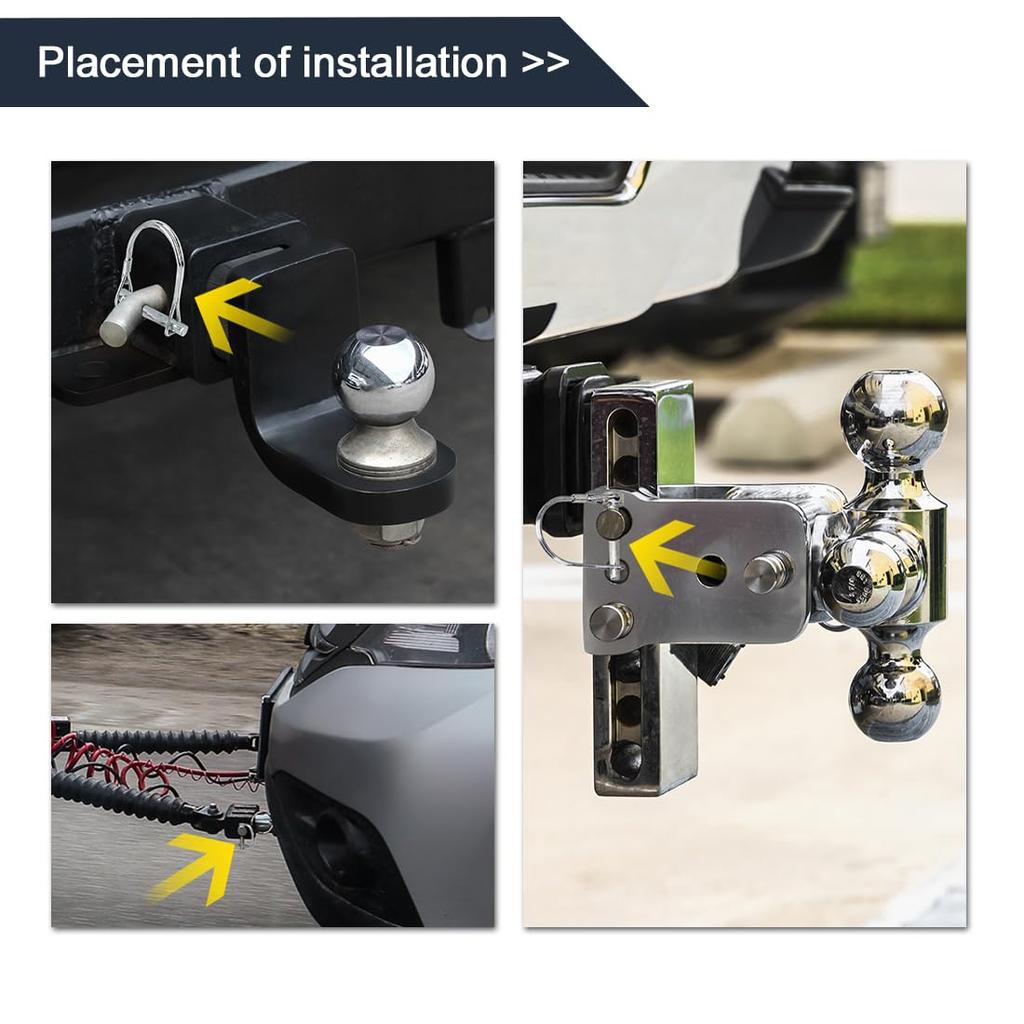 Placement of installation >>