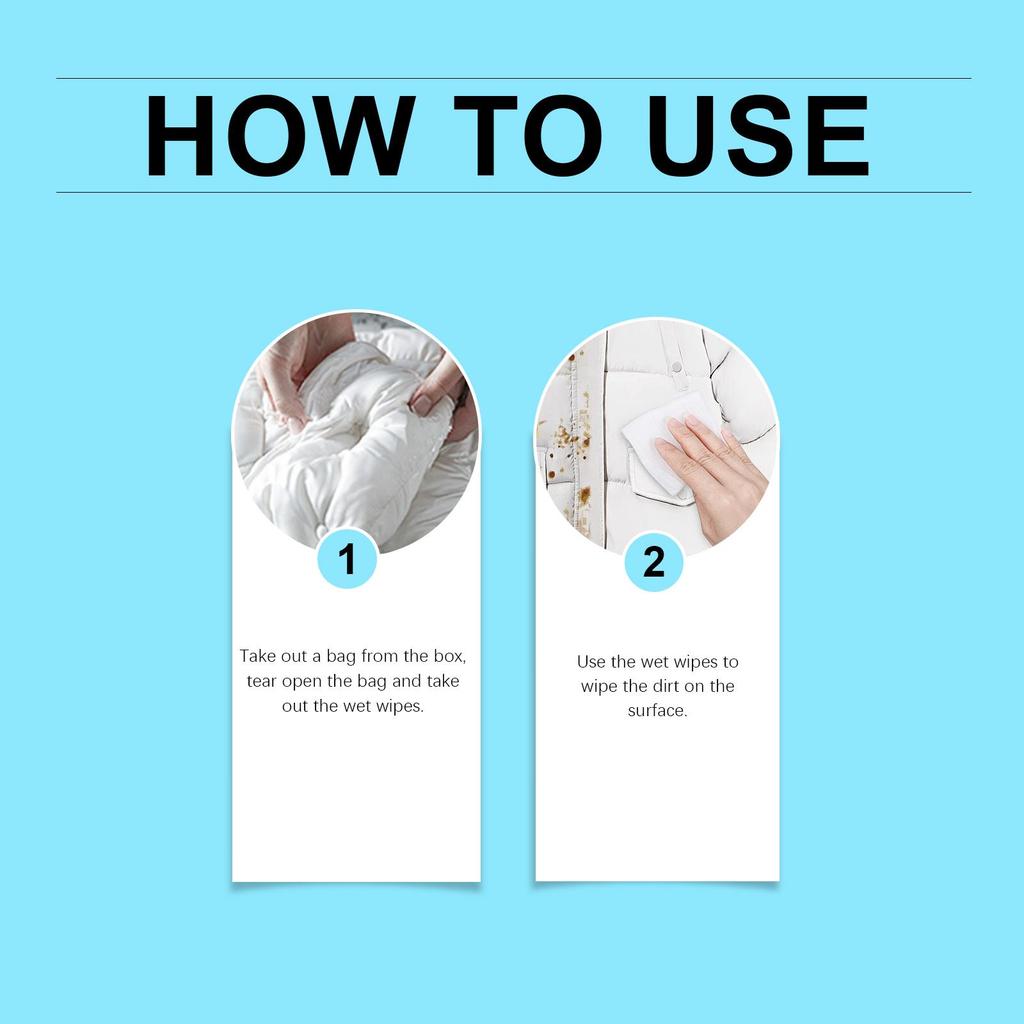 HOW TO USE

1

Take out a bag from the box, tear open the bag and take out the wet wipes.

2

Use the wet wipes to wipe the dirt on the surface.