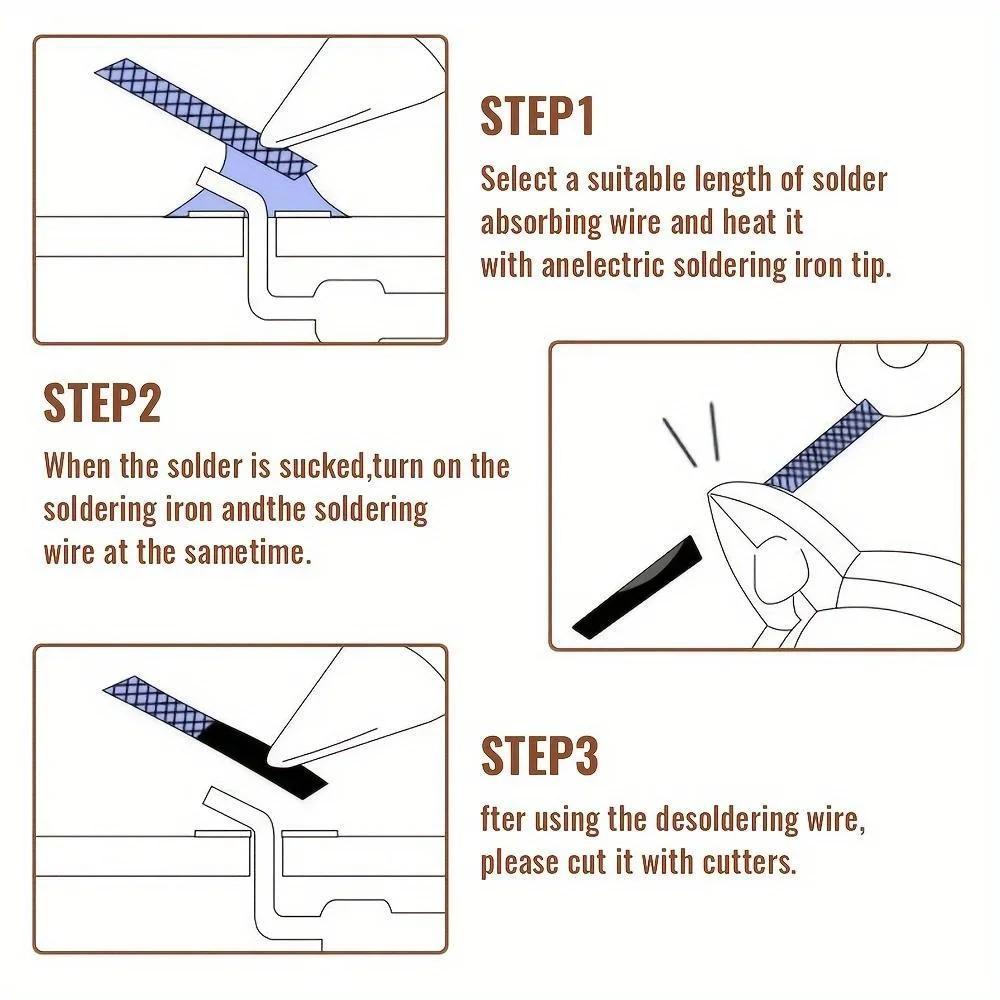 STEP1

Select a suitable length of solder absorbing wire and heat it with anelectric soldering iron tip.

STEP2

When the solder is sucked,turn on the soldering iron andthe soldering wire at the sametime.

STEP3

fter using the desoldering wire, please cut it with cutters.