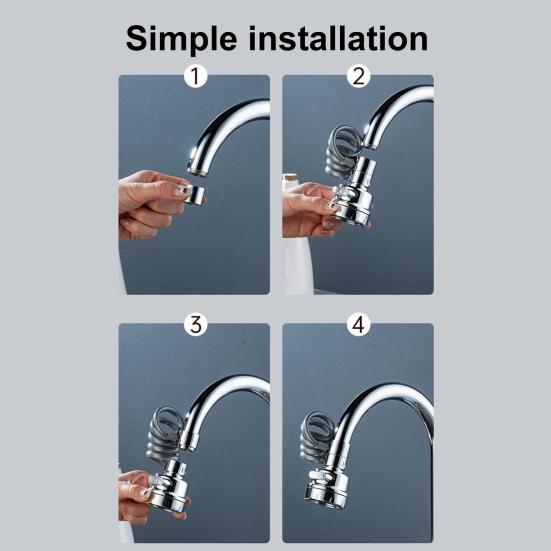 Simple installation

1

2

3

4