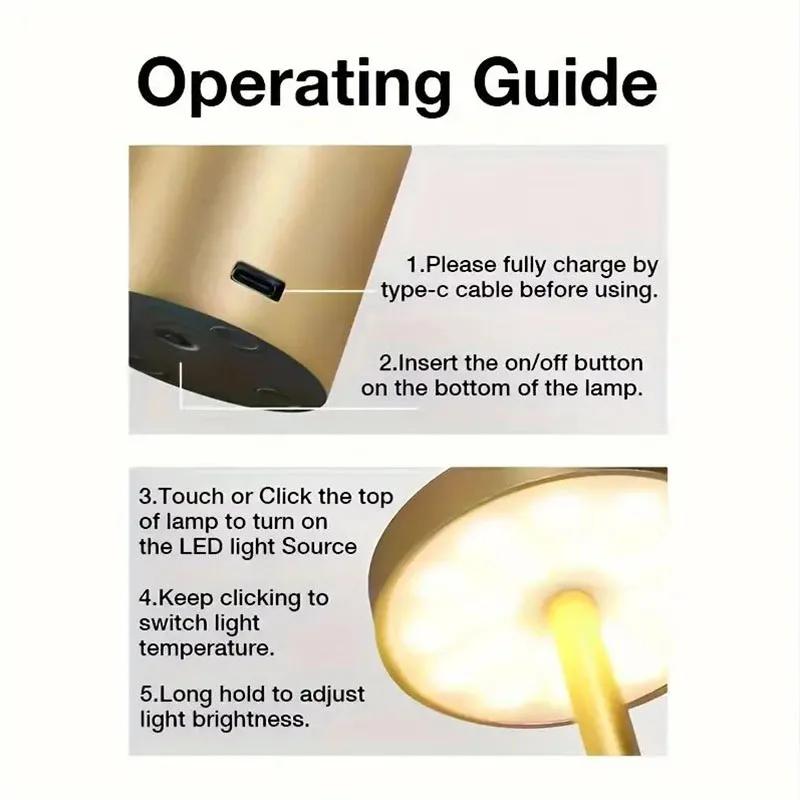 Operating Guide

1.Please fully charge by type-c cable before using.

2.Insert the on/off button on the bottom of the lamp.

3.Touch or Click the top of lamp to turn on the LED light Source

4.Keep clicking to switch light temperature.

5.Long hold to adjust light brightness.