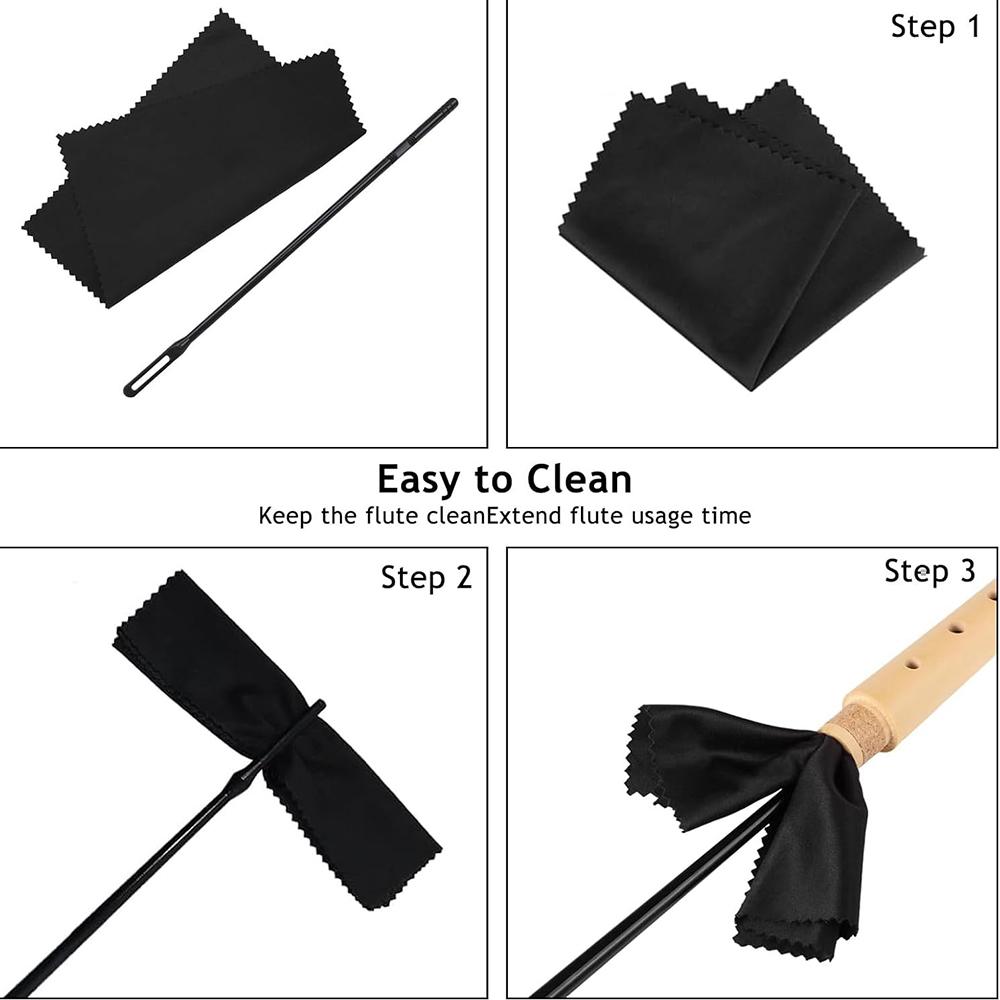 Step 1

Easy to Clean

Keep the flute cleanExtend flute usage time

Step 2

Step 3