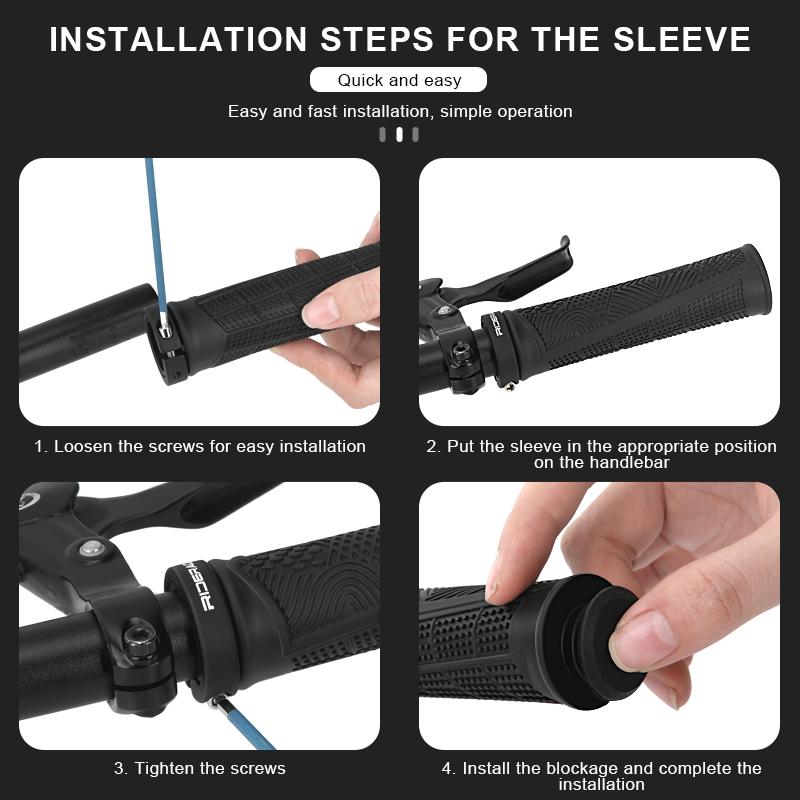 INSTALLATION STEPS FOR THE SLEEVE

Quick and easy

Easy and fast installation, simple operation

1. Loosen the screws for easy installation

RIDER

2. Put the sleeve in the appropriate position on the handlebar

RIDER

3. Tighten the screws

4. Install the blockage and complete the installation