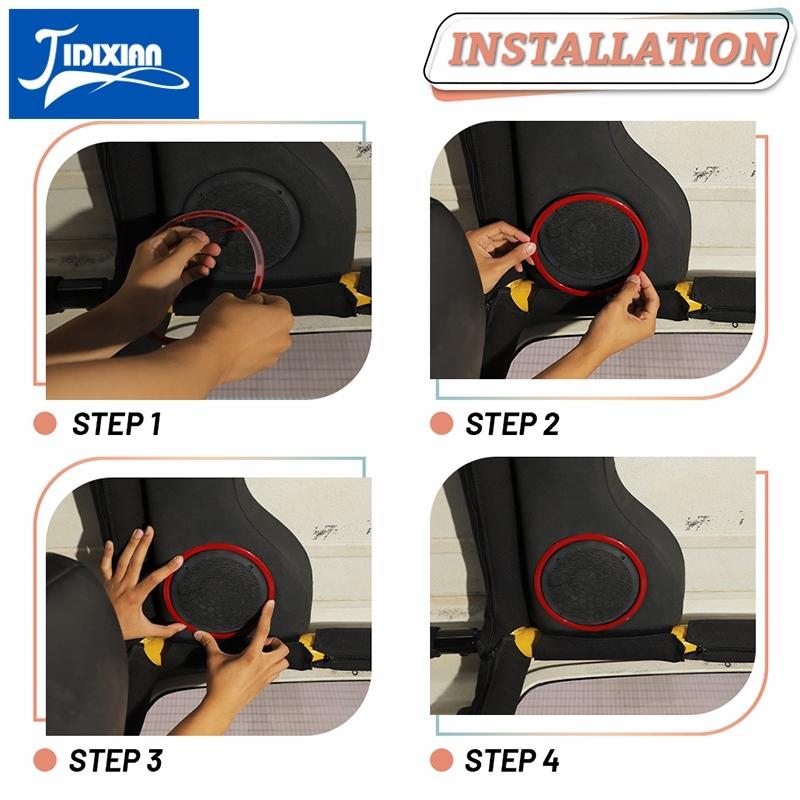 JIDIXIAN

INSTALLATION

STEP 1

STEP 2

STEP 3

STEP 4