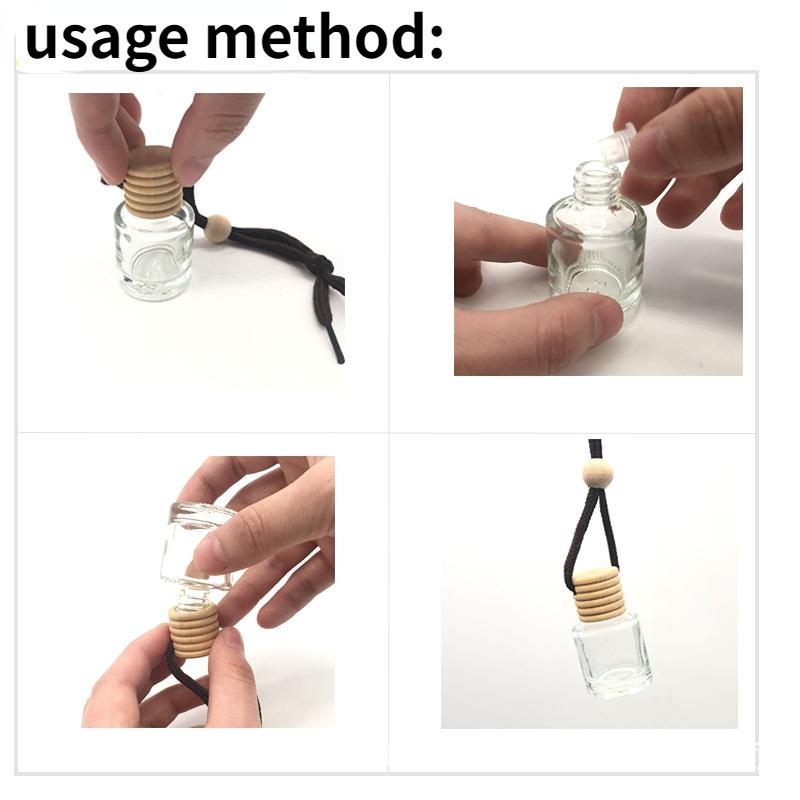 usage method: