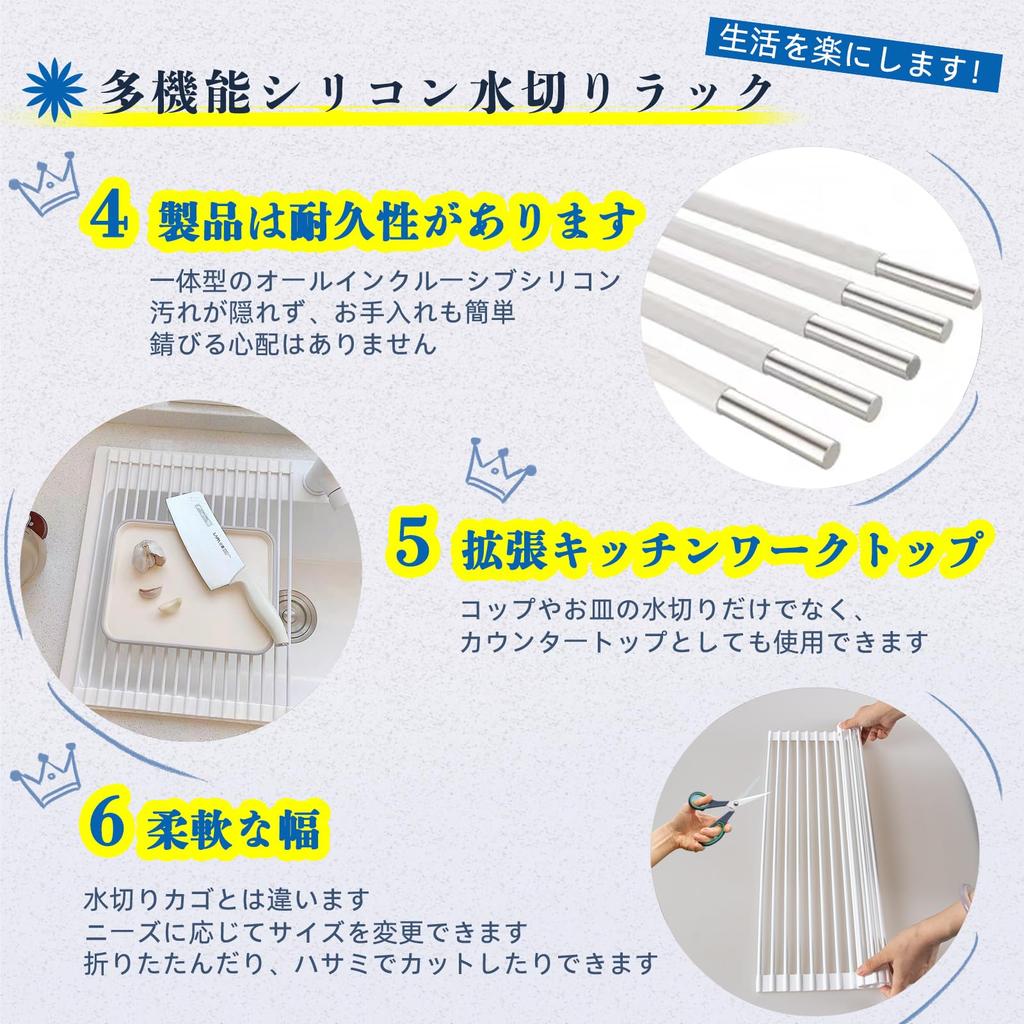 生活を楽にします!

多機能シリコン水切りラック

4 製品は耐久性があります

一体型のオールインクルーシブシリコン
汚れが隠れず、お手入れも簡単
錆びる心配はありません

5 拡張キッチンワークトップ

コップやお皿の水切りだけでなく、
カウンタートップとしても使用できます

6 柔軟な幅

水切りカゴとは違います
ニーズに応じてサイズを変更できます
折りたたんだり、ハサミでカットしたりできます