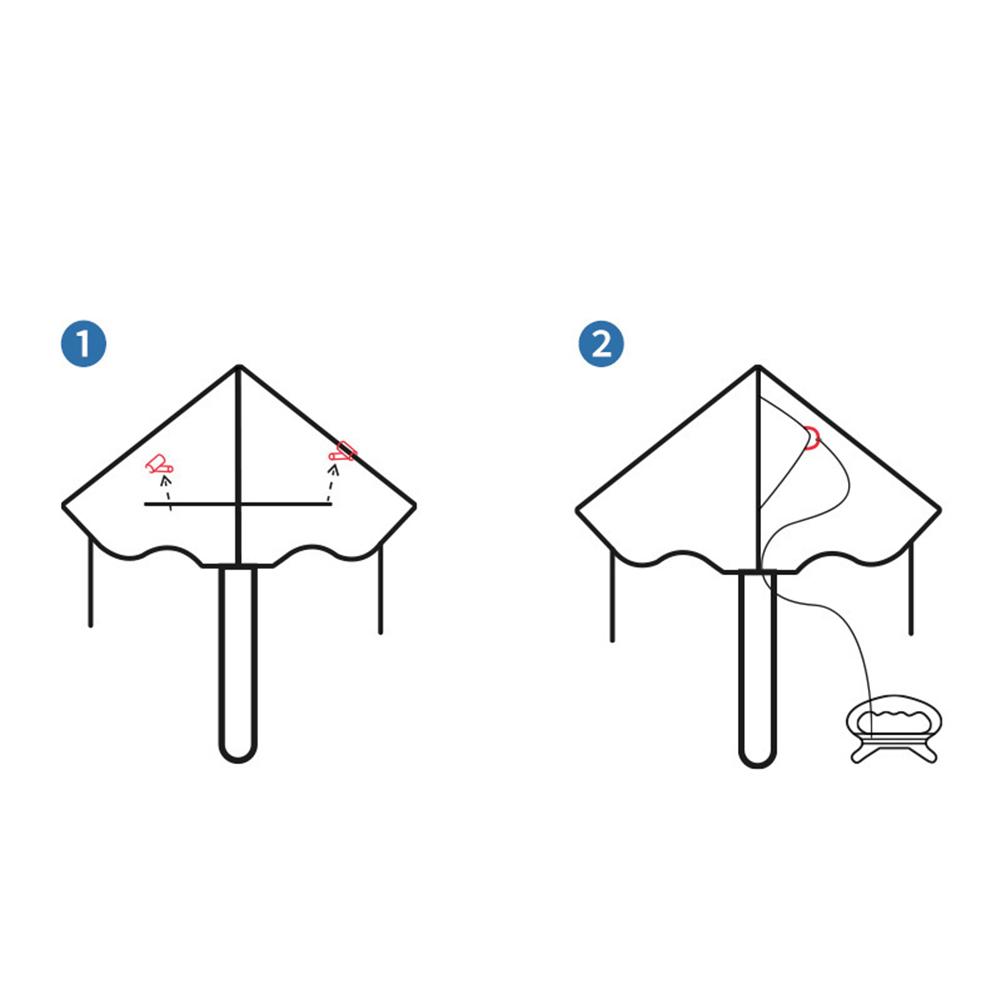 1

2