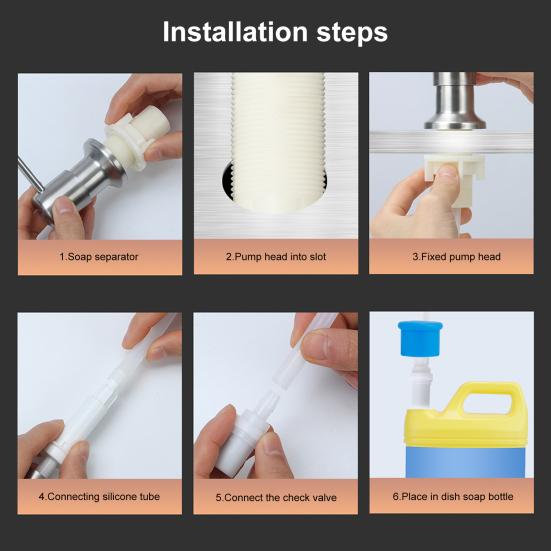 Installation steps

1.Soap separator

2.Pump head into slot

3.Fixed pump head

4.Connecting silicone tube

5.Connect the check valve

6.Place in dish soap bottle