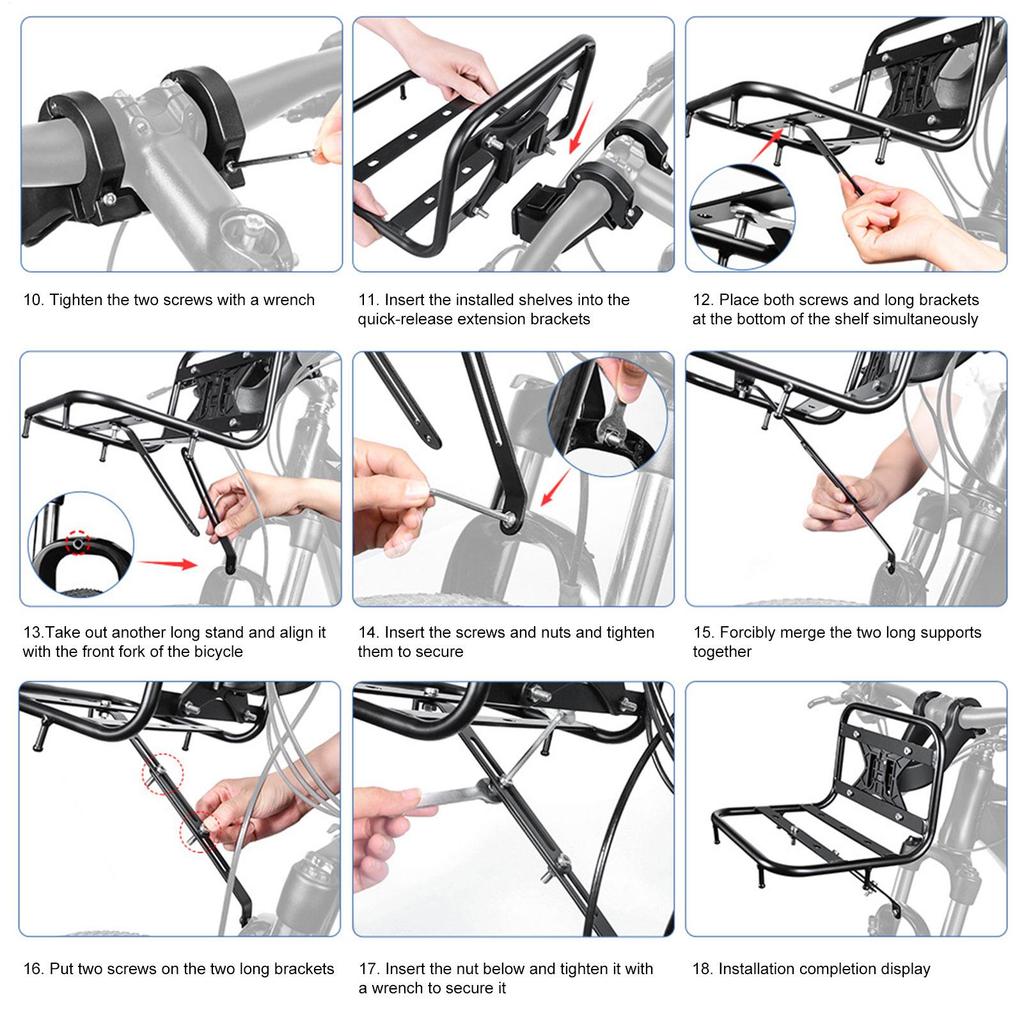 10. Tighten the two screws with a wrench

11. Insert the installed shelves into the quick-release extension brackets

12. Place both screws and long brackets at the bottom of the shelf simultaneously

13.Take out another long stand and align it with the front fork of the bicycle

14. Insert the screws and nuts and tighten them to secure

15. Forcibly merge the two long supports together

16. Put two screws on the two long brackets

17. Insert the nut below and tighten it with a wrench to secure it

18. Installation completion display