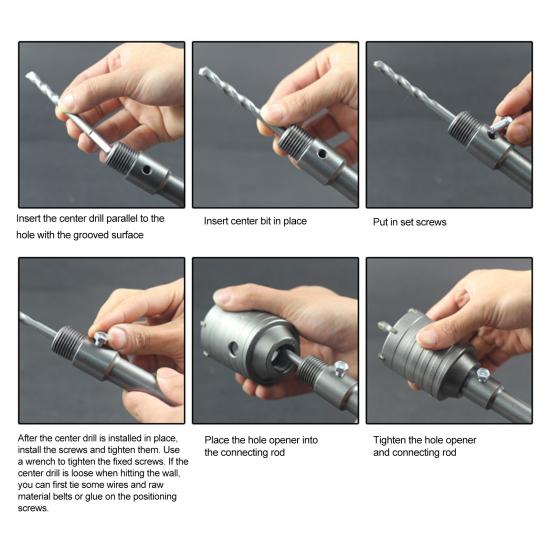 Insert the center drill parallel to the hole with the grooved surface

Insert center bit in place

Put in set screws

After the center drill is installed in place, install the screws and tighten them. Use a wrench to tighten the fixed screws. If the center drill is loose when hitting the wall, you can first tie some wires and raw material belts or glue on the positioning screws.

Place the hole opener into the connecting rod

Tighten the hole opener and connecting rod