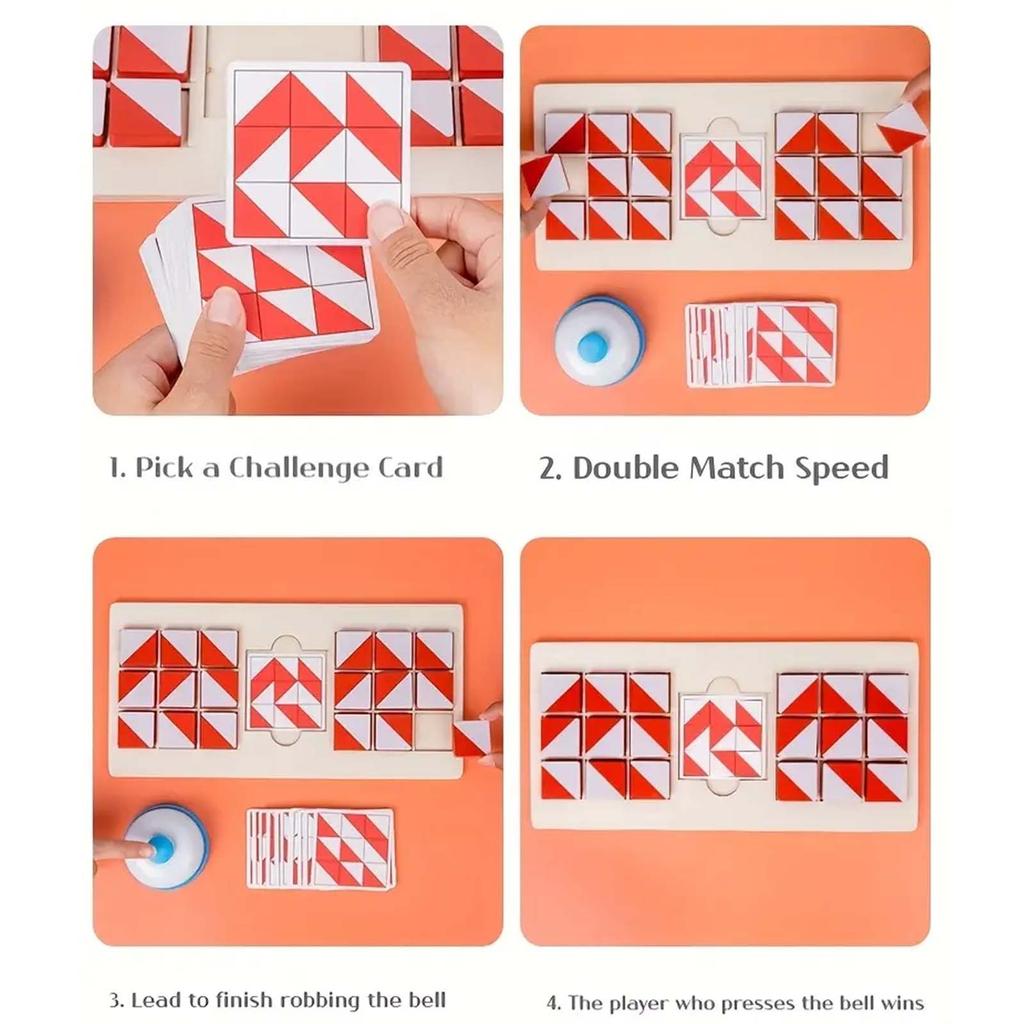 1. Pick a Challenge Card

2. Double Match Speed

3. Lead to finish robbing the bell

4. The player who presses the bell wins