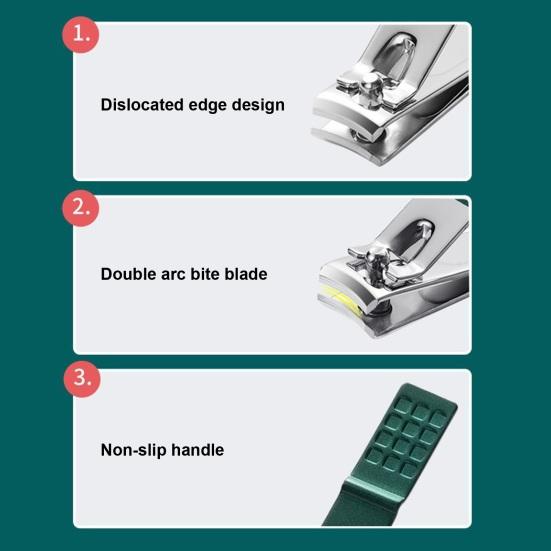 1.

Dislocated edge design

2.

Double arc bite blade

3.

Non-slip handle