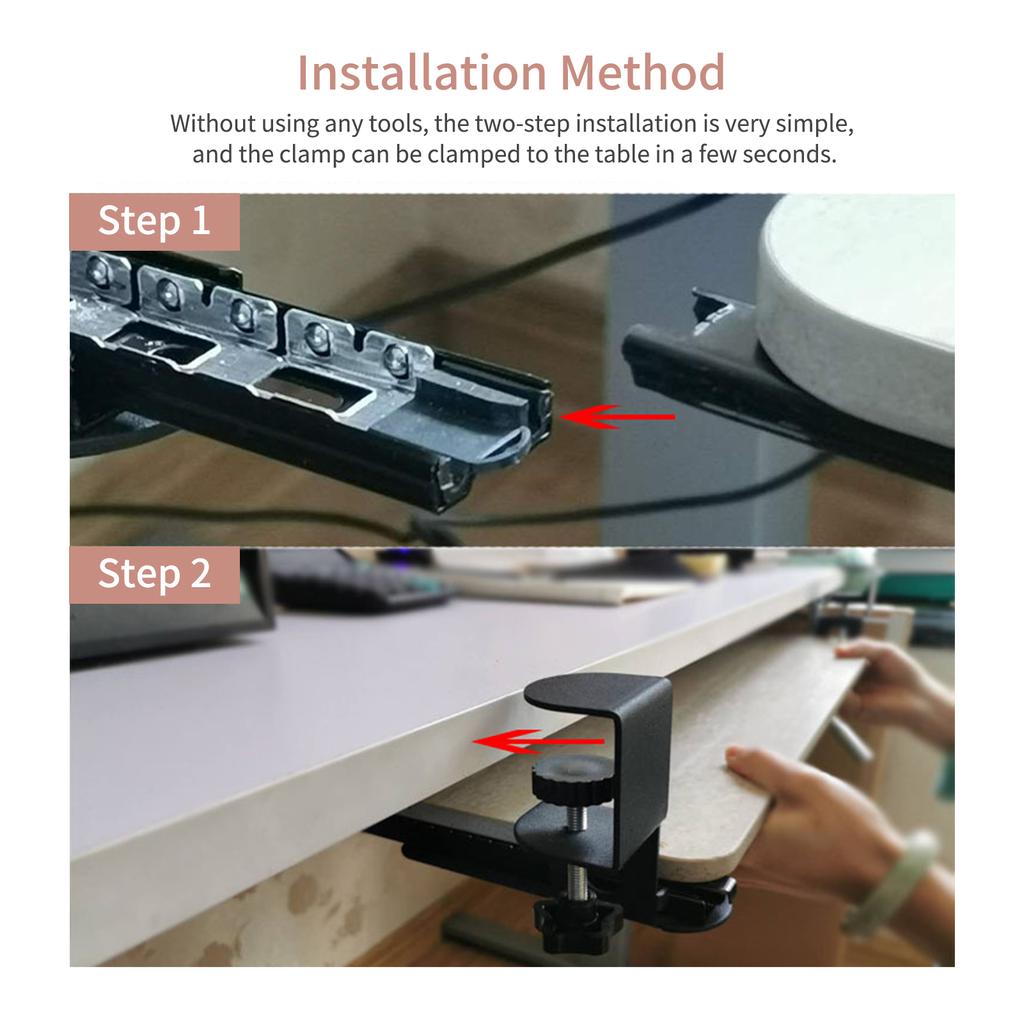 Installation Method

Without using any tools, the two-step installation is very simple, and the clamp can be clamped to the table in a few seconds.

Step 1

Step 2