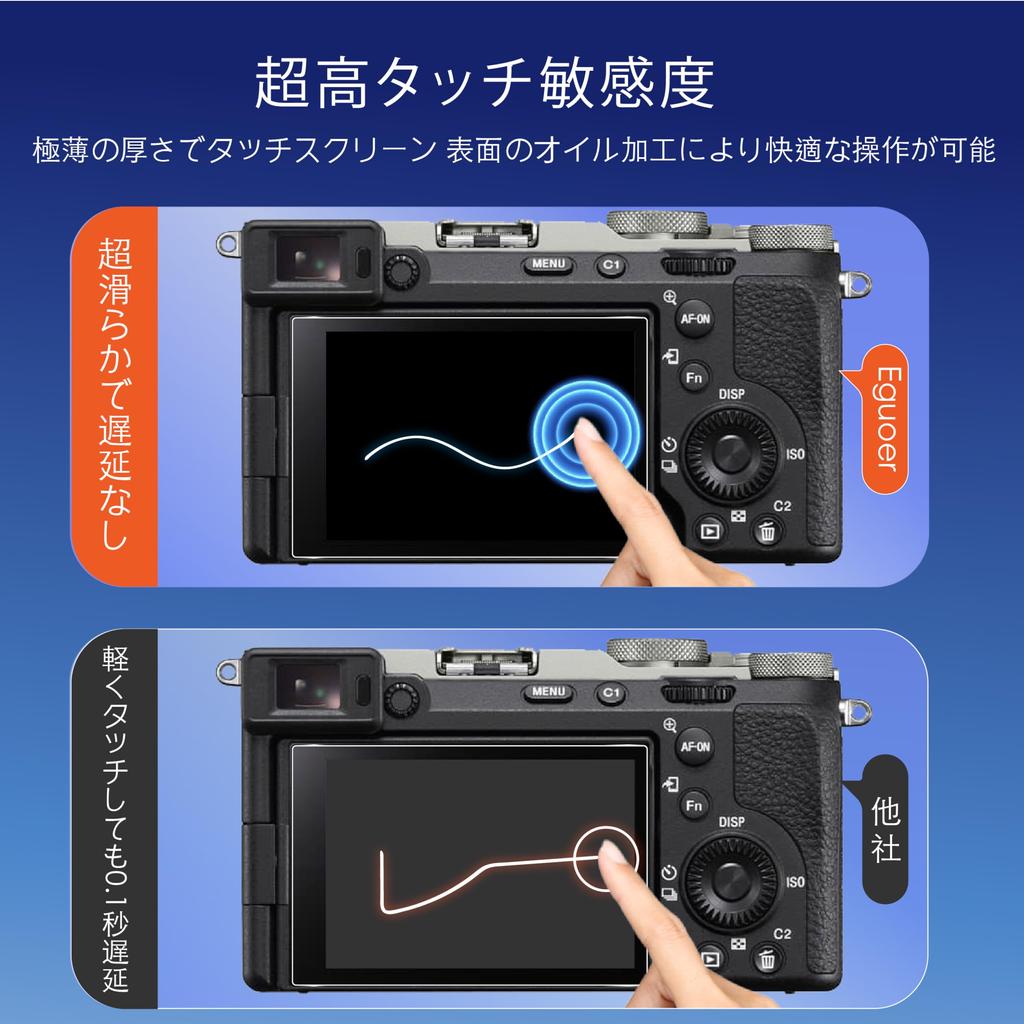 超高タッチ敏感度

極薄の厚さでタッチスクリーン 表面のオイル加工により快適な操作が可能

超滑らかで遅延なし

MENU
C1
AF-ON
Fn
DISP
ISO
C2

Eguoer

軽くタッチしても0.1秒遅延

MENU
C1
AF-ON
Fn
DISP
ISO
C2

他社