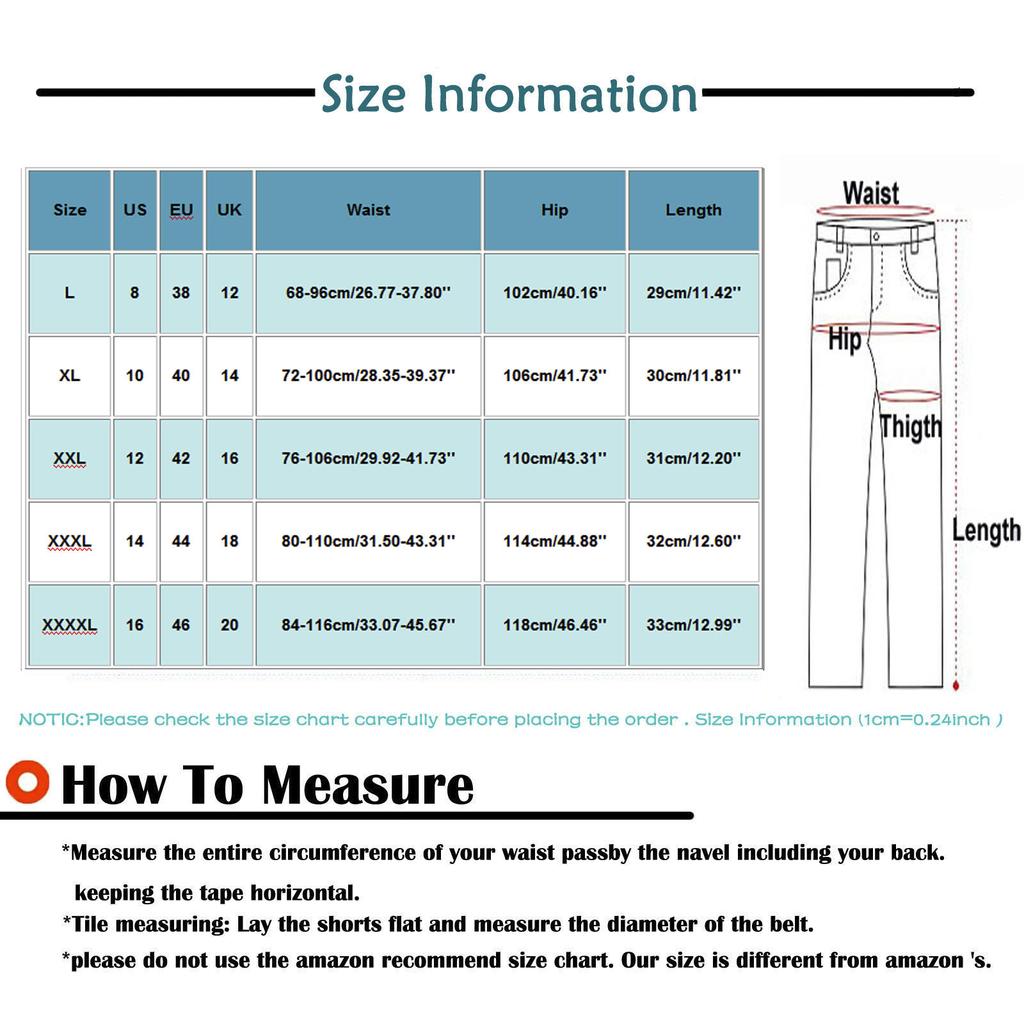 Size Information

| Size | US | EU | UK | Waist | Hip | Length |
|---|---|---|---|---|---|---|
| L | 8 | 38 | 12 | 68-96cm/26.77-37.80'' | 102cm/40.16'' | 29cm/11.42'' |
| XL | 10 | 40 | 14 | 72-100cm/28.35-39.37'' | 106cm/41.73'' | 30cm/11.81'' |
| XXL | 12 | 42 | 16 | 76-106cm/29.92-41.73'' | 110cm/43.31'' | 31cm/12.20'' |
| XXXL | 14 | 44 | 18 | 80-110cm/31.50-43.31'' | 114cm/44.88'' | 32cm/12.60'' |
| XXXXL | 16 | 46 | 20 | 84-116cm/33.07-45.67'' | 118cm/46.46'' | 33cm/12.99'' |

Waist
Hip
Thigth
Length

NOTIC:Please check the size chart carefully before placing the order . Size Information (1cm=0.24inch )

How To Measure

*Measure the entire circumference of your waist passby the navel including your back. keeping the tape horizontal.
*Tile measuring: Lay the shorts flat and measure the diameter of the belt.
*please do not use the amazon recommend size chart. Our size is different from amazon 's.