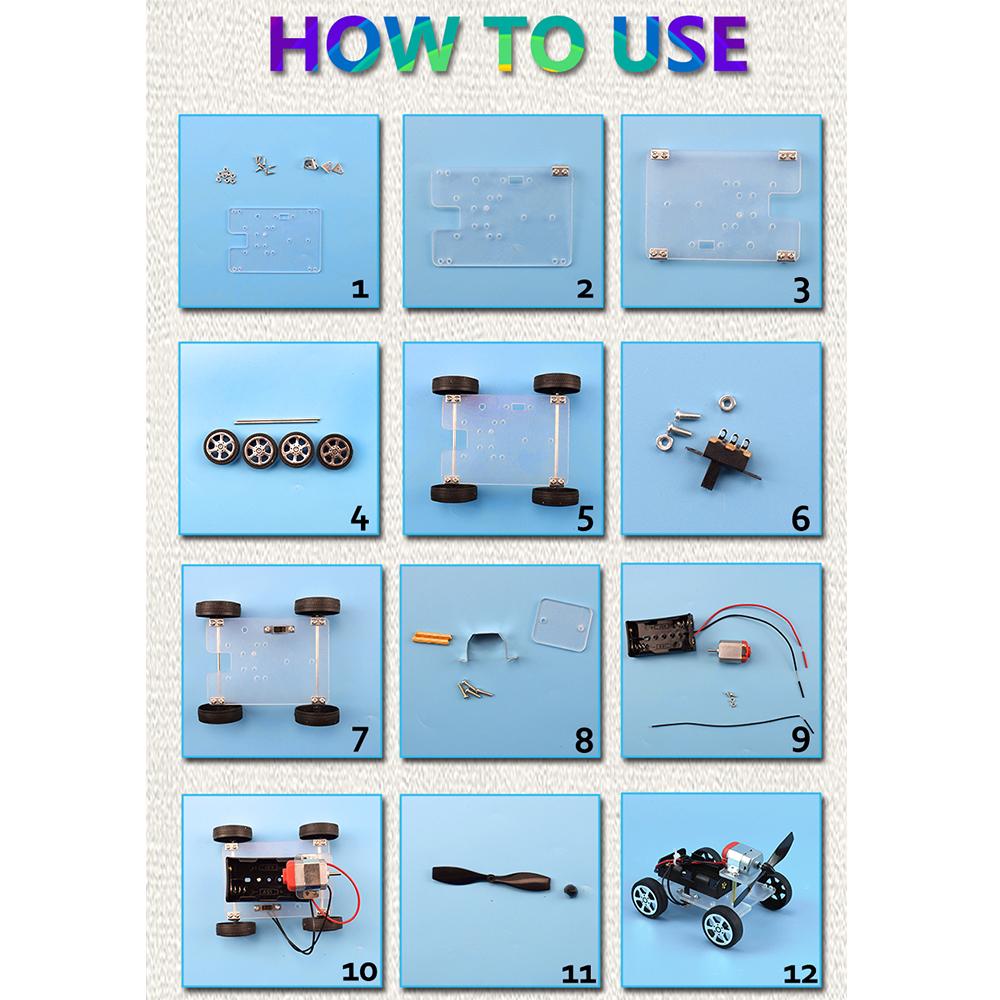 HOW TO USE

1

2

3

4

5

6

7

8

9

10

11

12