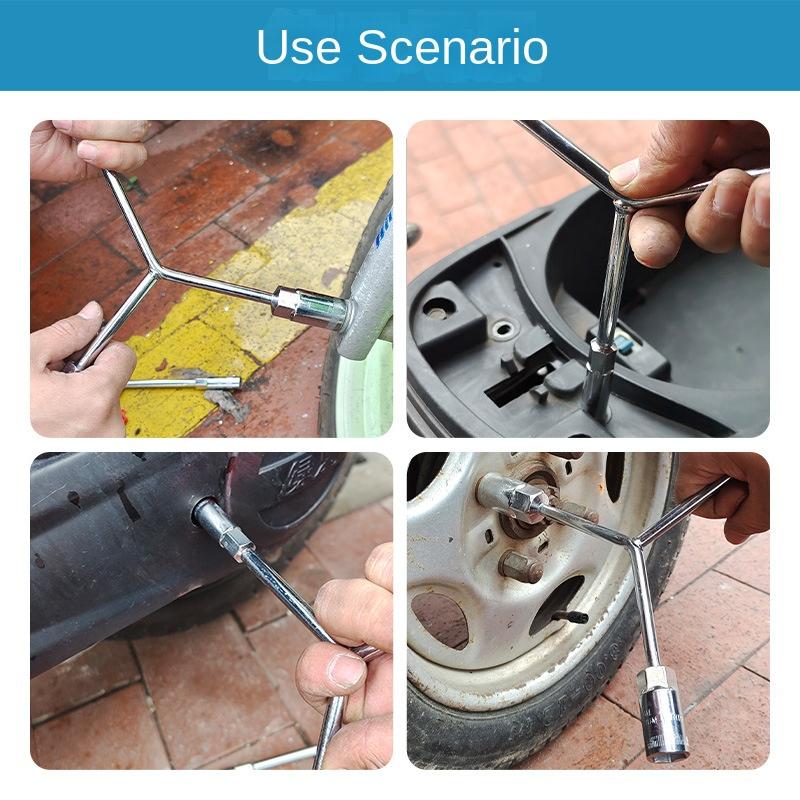 Use Scenario