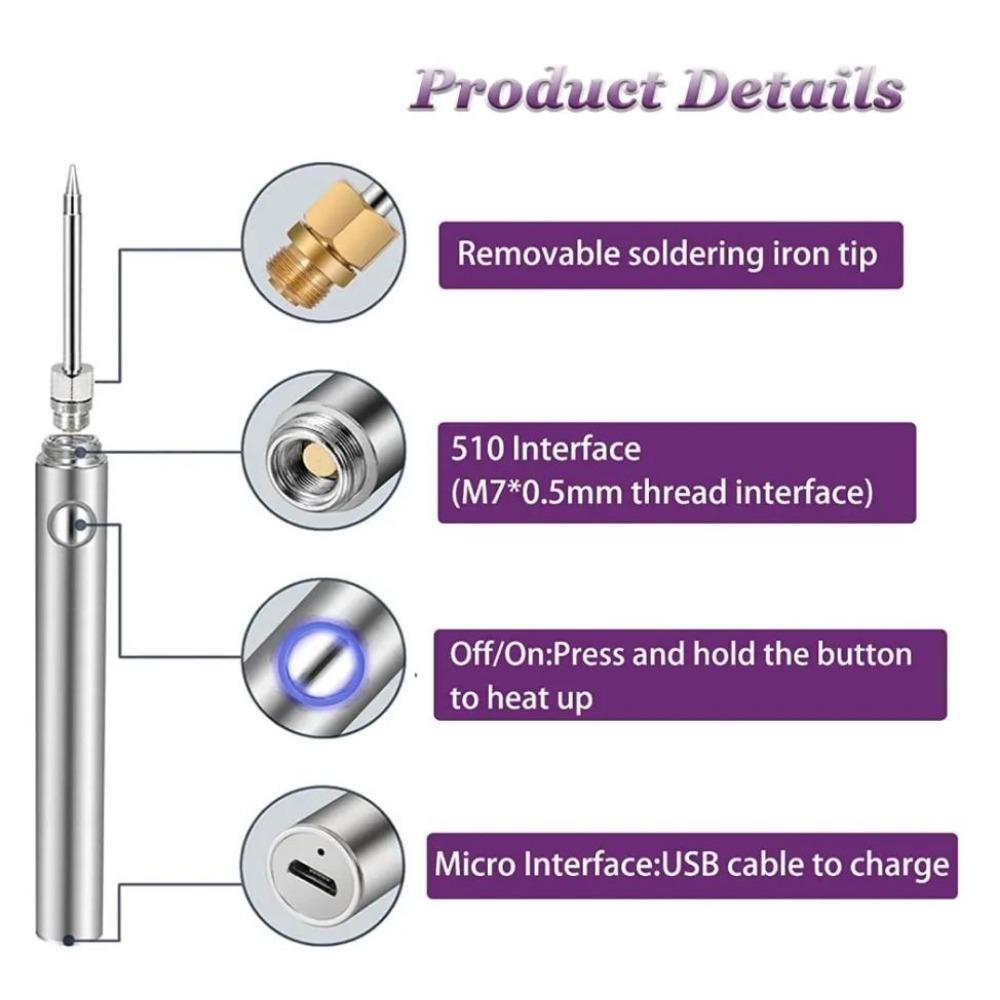 Product Details

Removable soldering iron tip

510 Interface
(M7*0.5mm thread interface)

Off/On:Press and hold the button to heat up

Micro Interface:USB cable to charge