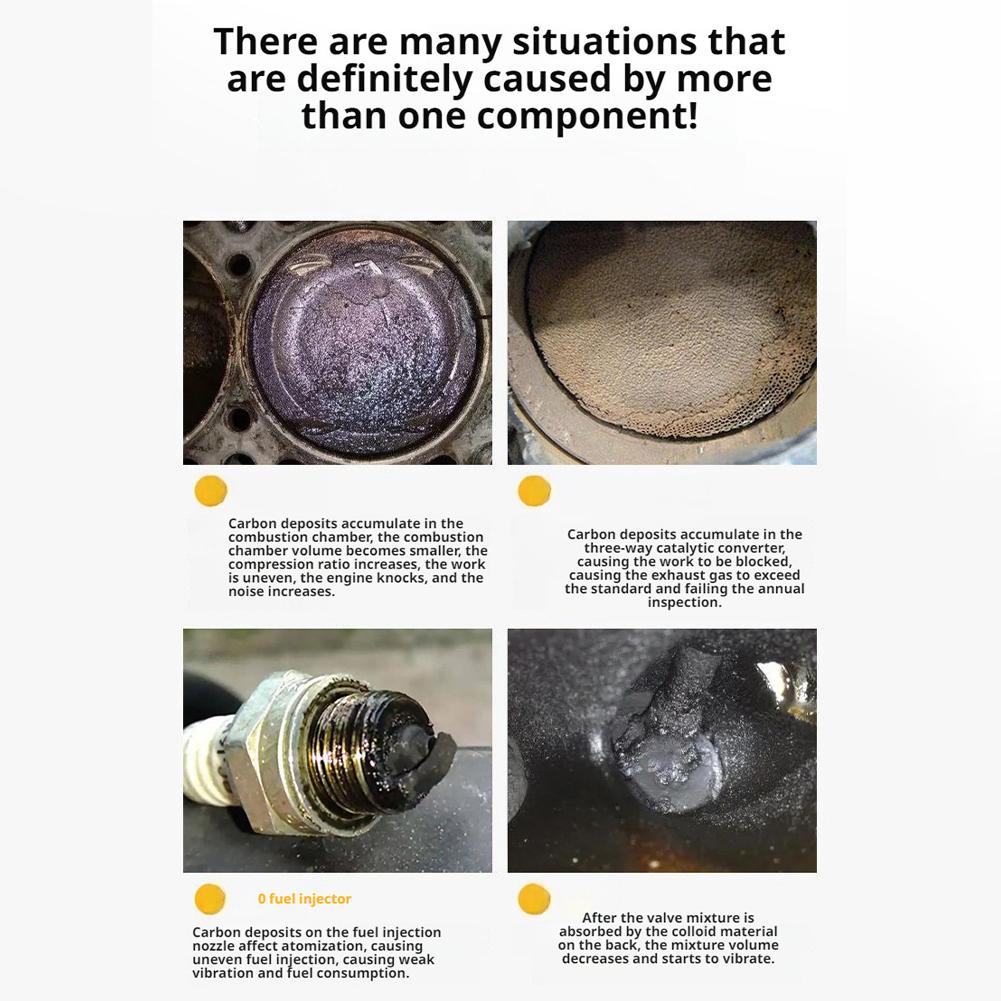 There are many situations that are definitely caused by more than one component!

Carbon deposits accumulate in the combustion chamber, the combustion chamber volume becomes smaller, the compression ratio increases, the work is uneven, the engine knocks, and the noise increases.

Carbon deposits accumulate in the three-way catalytic converter, causing the work to be blocked, causing the exhaust gas to exceed the standard and failing the annual inspection.

0 fuel injector

Carbon deposits on the fuel injection nozzle affect atomization, causing uneven fuel injection, causing weak vibration and fuel consumption.

After the valve mixture is absorbed by the colloid material on the back, the mixture volume decreases and starts to vibrate.