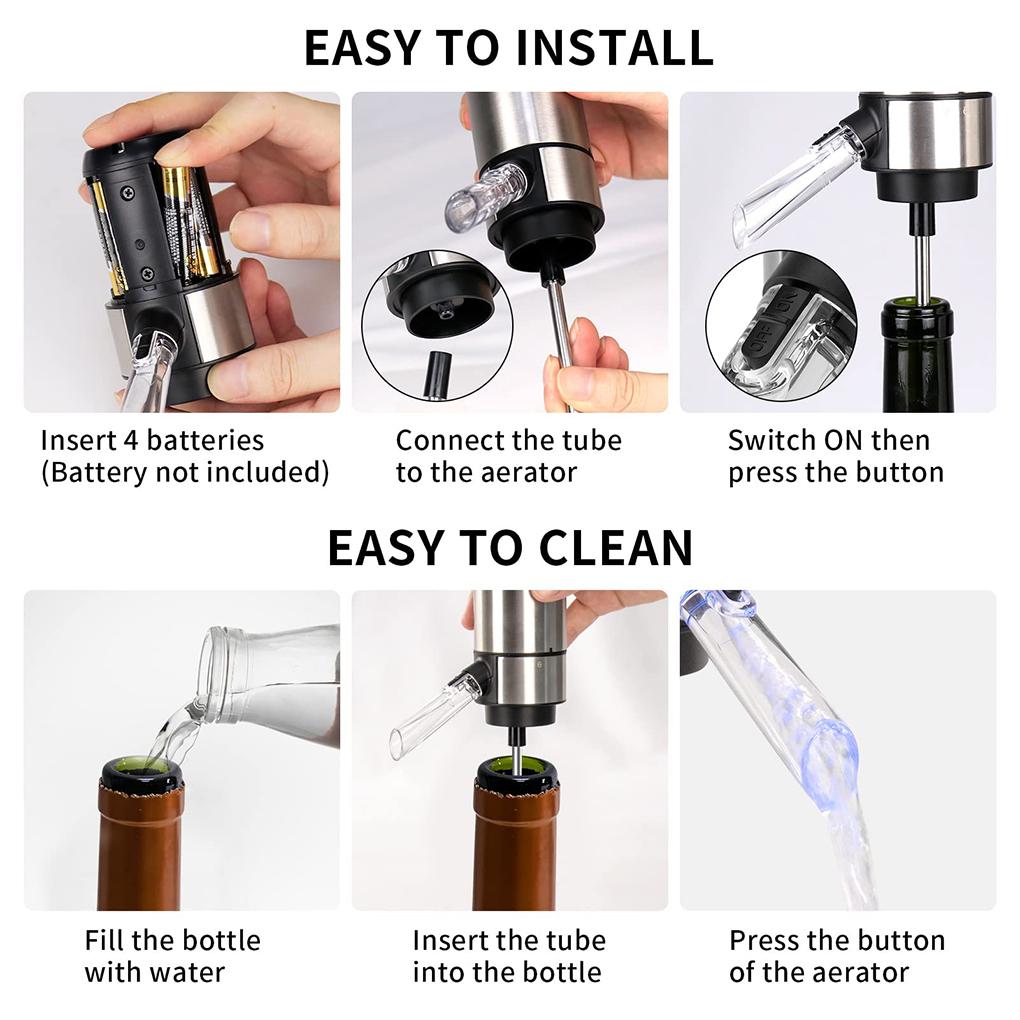 EASY TO INSTALL

Insert 4 batteries (Battery not included)

Connect the tube to the aerator

OFF ON

Switch ON then press the button

EASY TO CLEAN

Fill the bottle with water

Insert the tube into the bottle

Press the button of the aerator