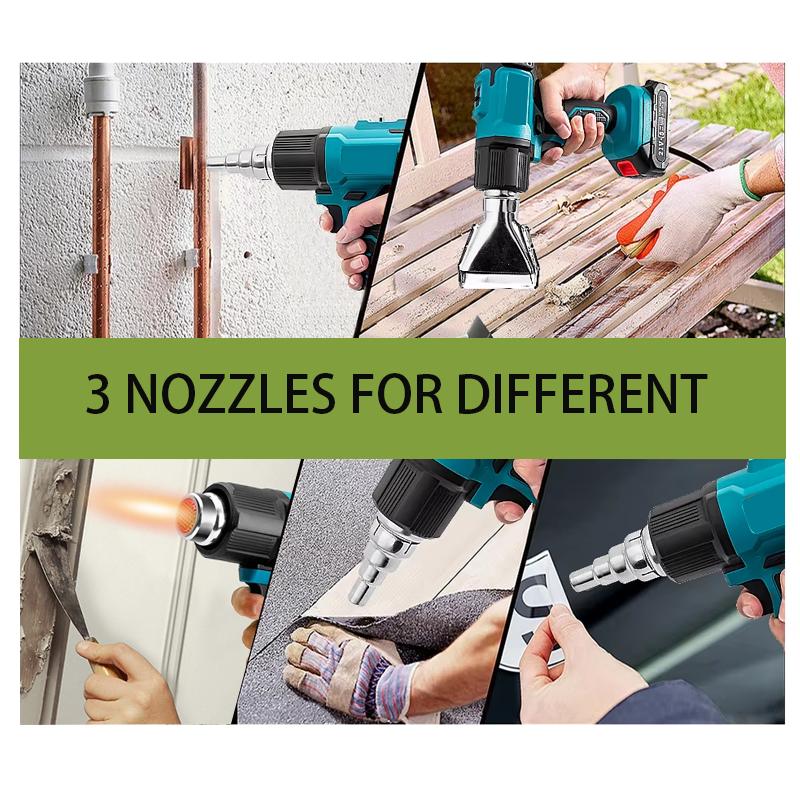 3 NOZZLES FOR DIFFERENT