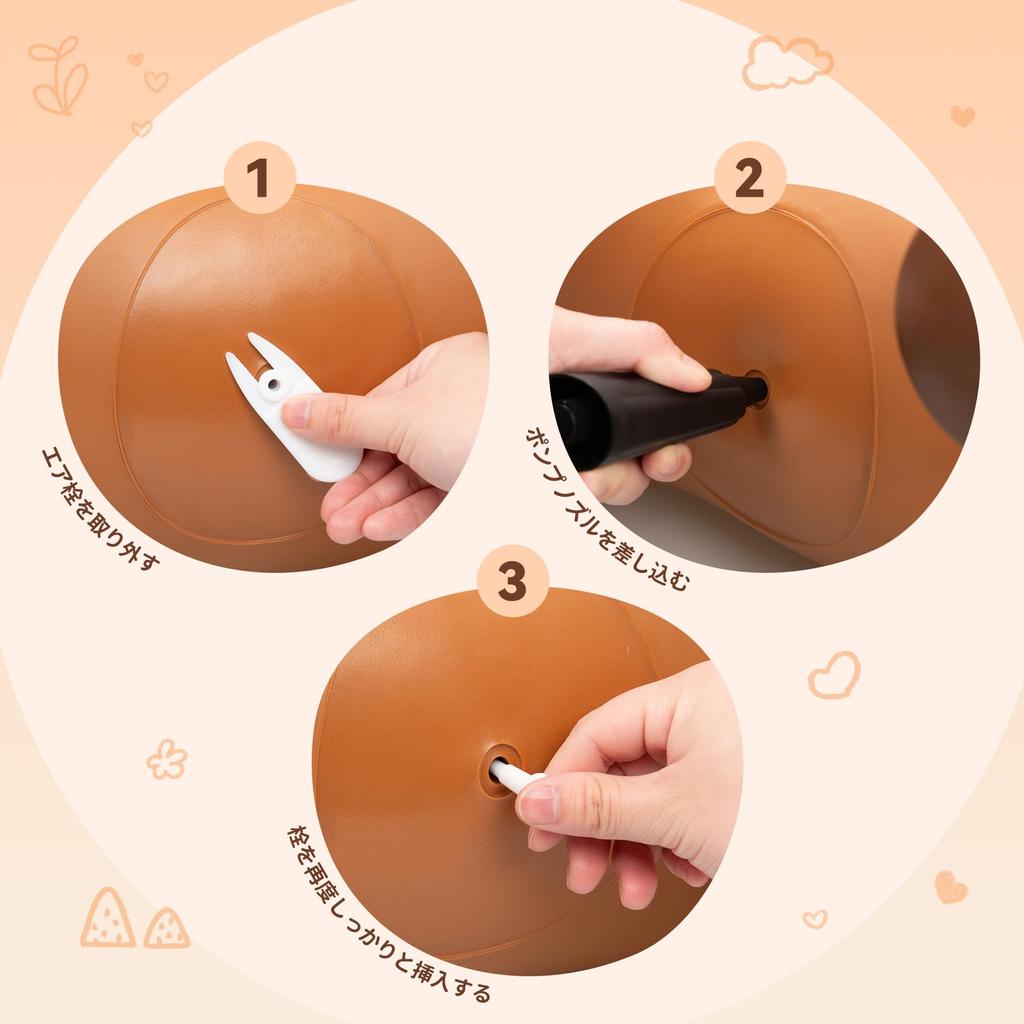 1

エア栓を取り外す

2

ポンプノズルを差し込む

3

栓を再度しっかりと挿入する