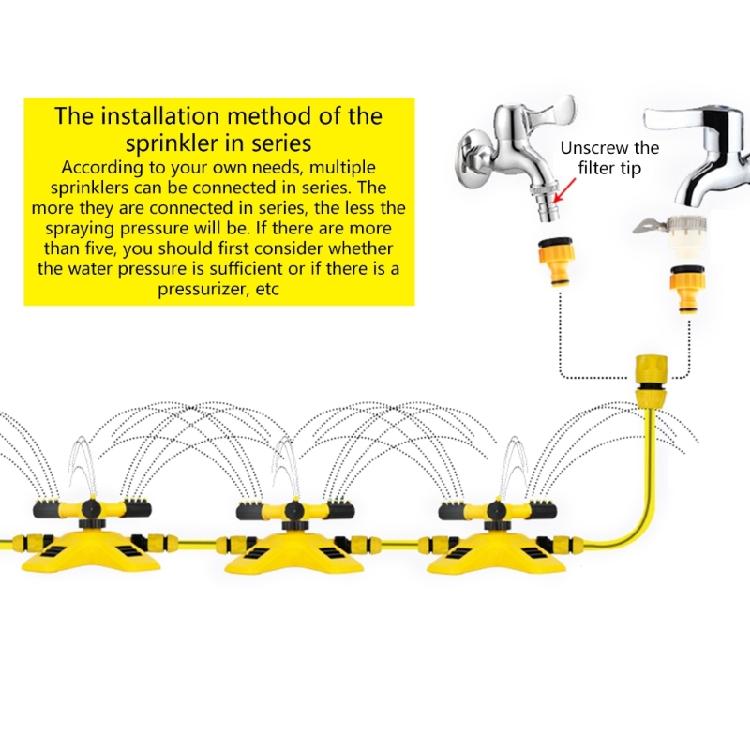 The installation method of the sprinkler in series
According to your own needs, multiple sprinklers can be connected in series. The more they are connected in series, the less the spraying pressure will be. If there are more than five, you should first consider whether the water pressure is sufficient or if there is a pressurizer, etc

Unscrew the filter tip