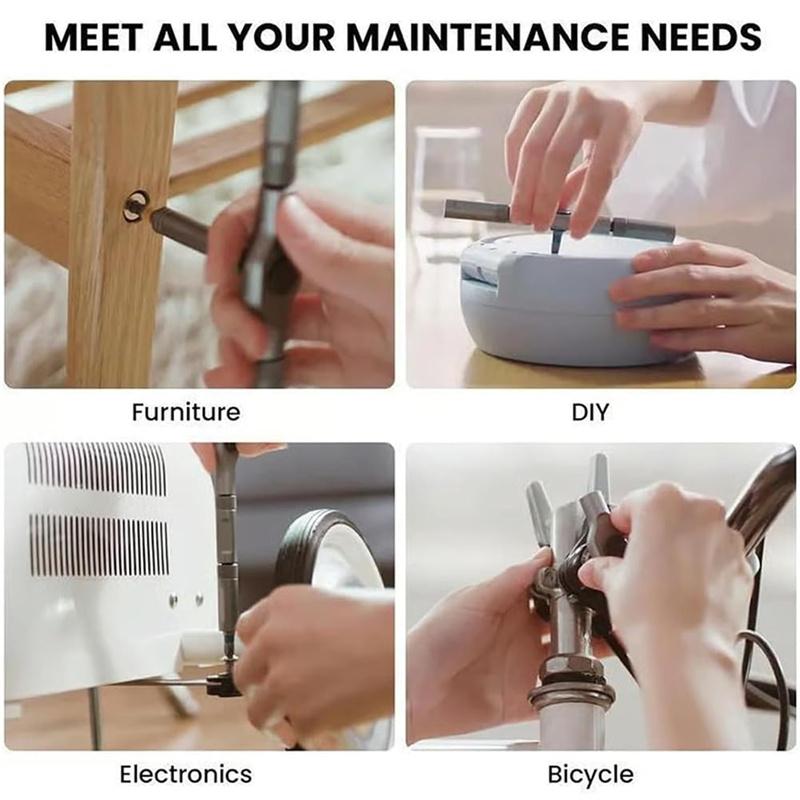 MEET ALL YOUR MAINTENANCE NEEDS

Furniture

DIY

Electronics

Bicycle